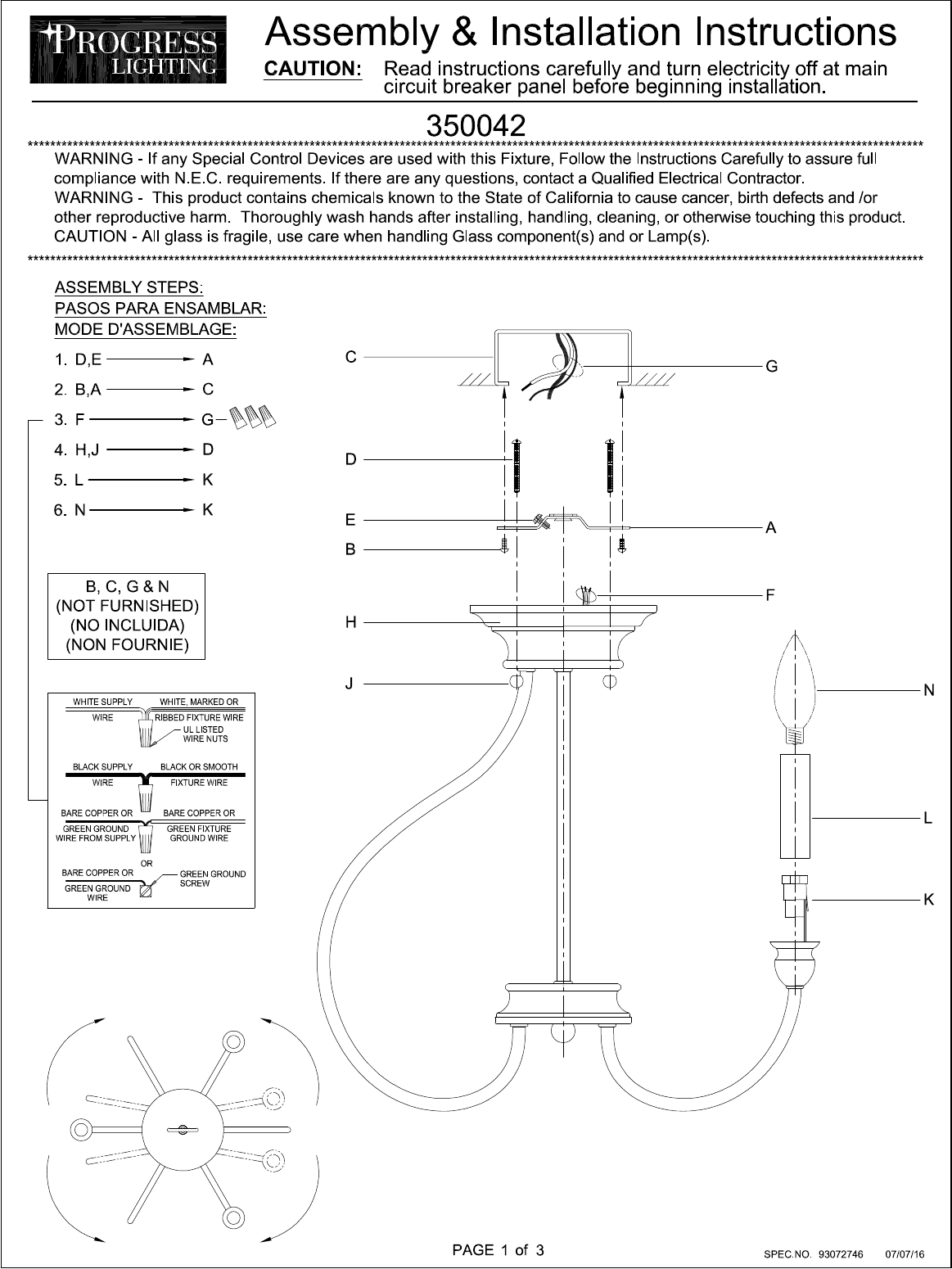 PROGRESS LIGHTING

Assembly & Installation Instructions

CAUTION: Read instructions carefully and turn electricity off at main circuit breaker panel before beginning installation.

350042

WARNING - If any Special Control Devices are used with this Fixture, Follow the Instructions Carefully to assure full compliance with N.E.C. requirements. If there are any questions, contact a Qualified Electrical Contractor.
WARNING - This product contains chemicals known to the State of California to cause cancer, birth defects and /or other reproductive harm. Thoroughly wash hands after installing, handling, cleaning, or otherwise touching this product.
CAUTION - All glass is fragile, use care when handling Glass component(s) and or Lamp(s).

ASSEMBLY STEPS:
PASOS PARA ENSAMBLAR:
MODE D'ASSEMBLAGE:

1. D,E → A
2. B,A → C
3. F → G
4. H,J → D
5. L → K
6. N → K

B, C, G & N
(NOT FURNISHED)
(NO INCLUIDA)
(NON FOURNIE)

WHITE SUPPLY WIRE
WHITE, MARKED OR RIBBED FIXTURE WIRE
UL LISTED WIRE NUTS
BLACK SUPPLY WIRE
BLACK OR SMOOTH FIXTURE WIRE
BARE COPPER OR GREEN GROUND WIRE FROM SUPPLY
BARE COPPER OR GREEN FIXTURE GROUND WIRE
OR
BARE COPPER OR GREEN GROUND WIRE
GREEN GROUND SCREW

C
G
D
E
A
B
F
H
J
N
L
K

PAGE 1 of 3

SPEC.NO. 93072746 07/07/16