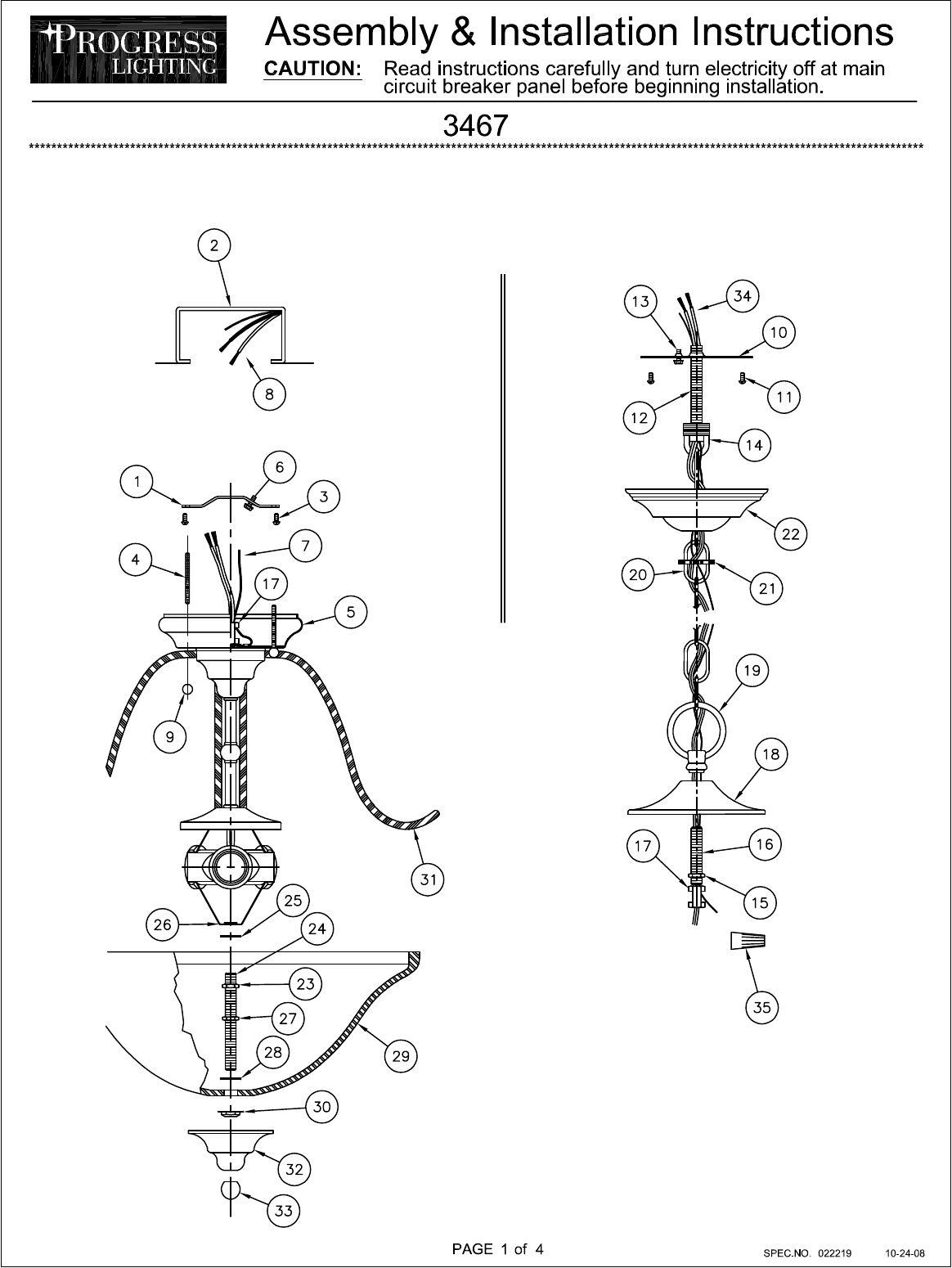 PROGRESS LIGHTING

Assembly & Installation Instructions

CAUTION: Read instructions carefully and turn electricity off at main circuit breaker panel before beginning installation.

3467

2
8
1
6
3
4
7
17
5
9
31
26
25
24
23
27
28
29
30
32
33

13
34
10
11
12
14
22
20
21
19
18
17
16
15
35

PAGE 1 of 4

SPEC.NO. 022219 10-24-08