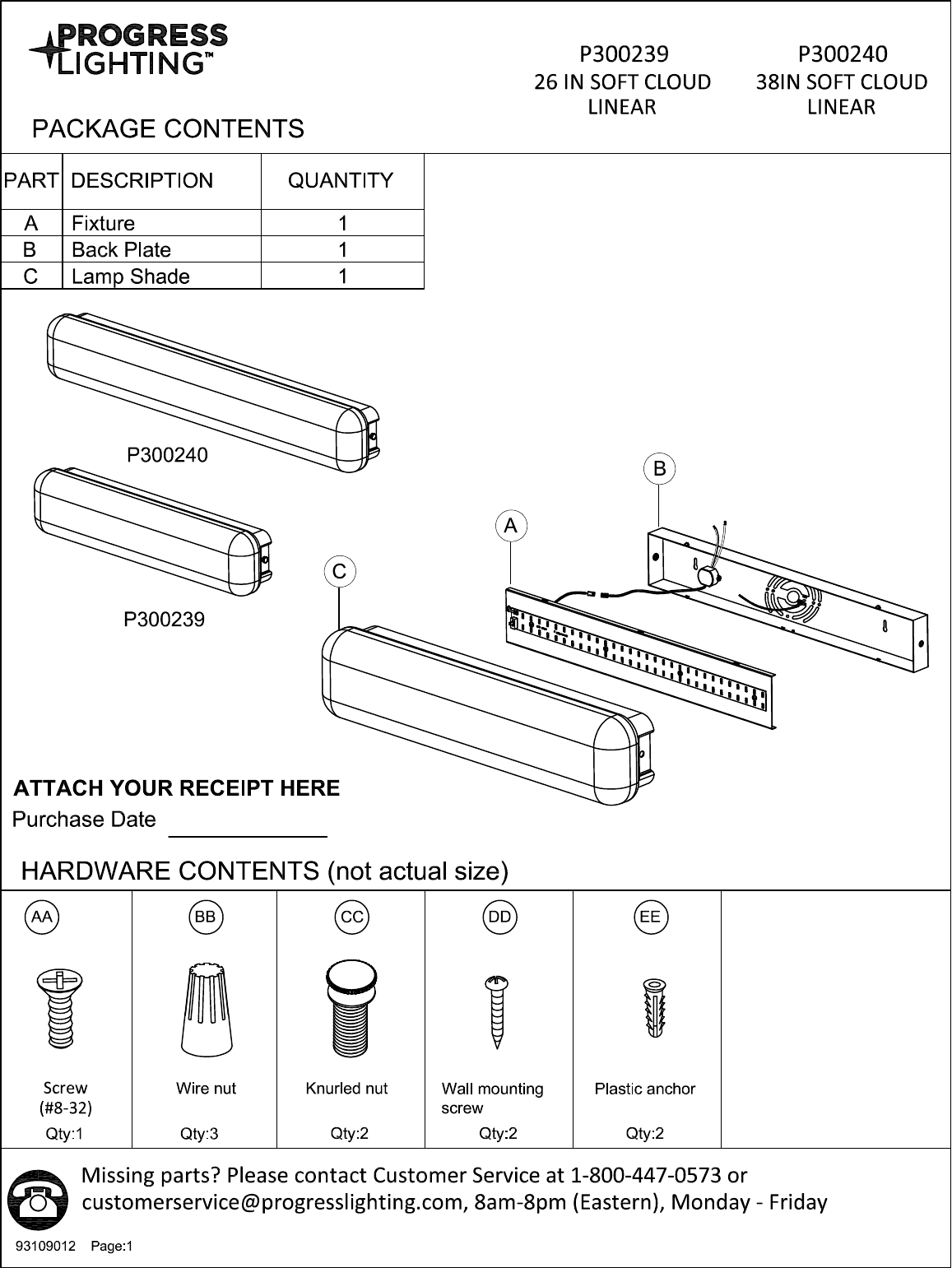 PROGRESS LIGHTING™

P300239
26 IN SOFT CLOUD LINEAR

P300240
38IN SOFT CLOUD LINEAR

PACKAGE CONTENTS

| PART | DESCRIPTION | QUANTITY |
|---|---|---|
| A | Fixture | 1 |
| B | Back Plate | 1 |
| C | Lamp Shade | 1 |

P300240

P300239

B

A

C

ATTACH YOUR RECEIPT HERE
Purchase Date

HARDWARE CONTENTS (not actual size)

| AA | BB | CC | DD | EE |
|---|---|---|---|---|
| Screw (#8-32) | Wire nut | Knurled nut | Wall mounting screw | Plastic anchor |
| Qty:1 | Qty:3 | Qty:2 | Qty:2 | Qty:2 |

Missing parts? Please contact Customer Service at 1-800-447-0573 or customerservice@progresslighting.com, 8am-8pm (Eastern), Monday - Friday

93109012 Page:1