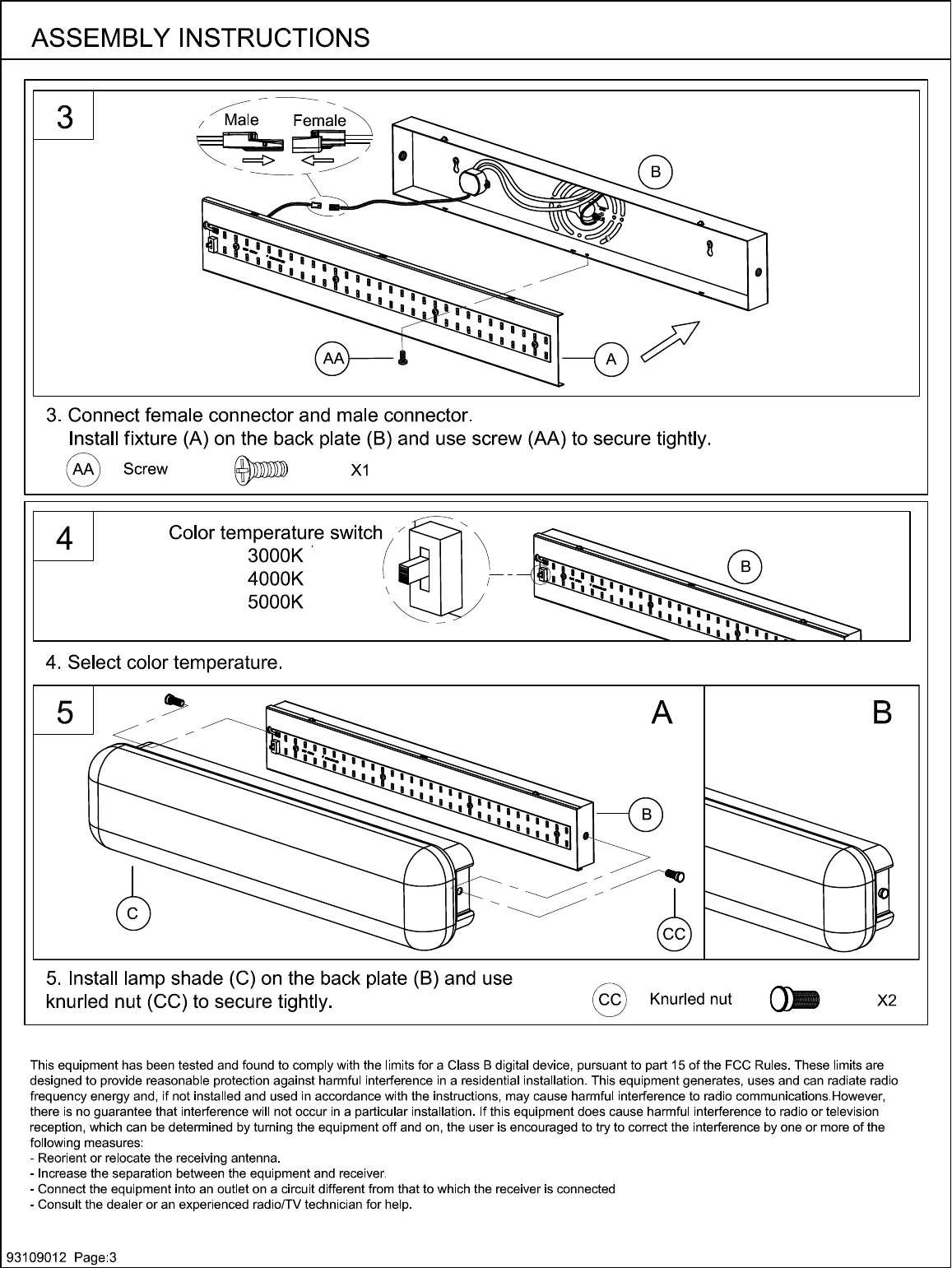 ASSEMBLY INSTRUCTIONS

3

Male Female

B

AA A

3. Connect female connector and male connector.
Install fixture (A) on the back plate (B) and use screw (AA) to secure tightly.

AA Screw X1

4

Color temperature switch
3000K
4000K
5000K

B

4. Select color temperature.

5

A

B

B

C

CC

5. Install lamp shade (C) on the back plate (B) and use knurled nut (CC) to secure tightly.

CC Knurled nut X2

This equipment has been tested and found to comply with the limits for a Class B digital device, pursuant to part 15 of the FCC Rules. These limits are designed to provide reasonable protection against harmful interference in a residential installation. This equipment generates, uses and can radiate radio frequency energy and, if not installed and used in accordance with the instructions, may cause harmful interference to radio communications.However, there is no guarantee that interference will not occur in a particular installation. If this equipment does cause harmful interference to radio or television reception, which can be determined by turning the equipment off and on, the user is encouraged to try to correct the interference by one or more of the following measures:
- Reorient or relocate the receiving antenna.
- Increase the separation between the equipment and receiver.
- Connect the equipment into an outlet on a circuit different from that to which the receiver is connected
- Consult the dealer or an experienced radio/TV technician for help.

93109012 Page:3