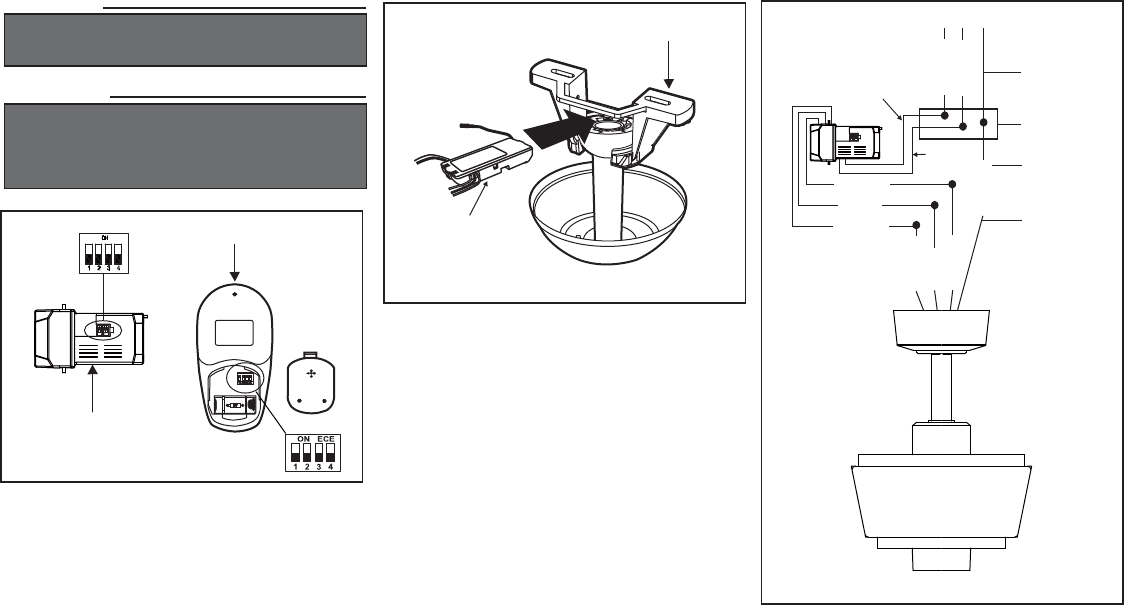 ON
1 2 3 4

ON ECE
1 2 3 4