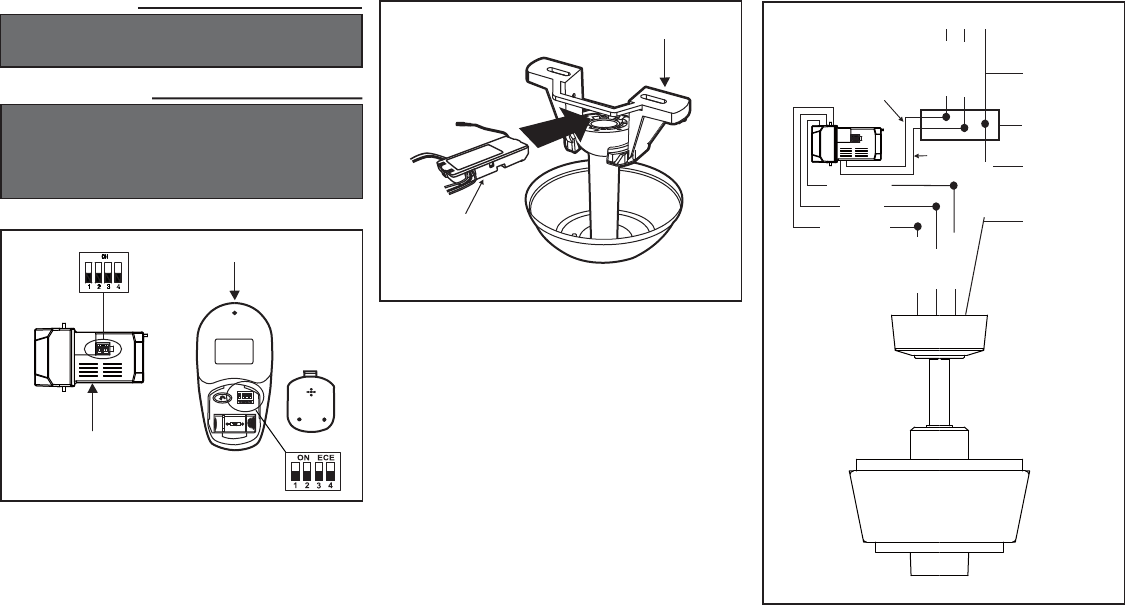 ON
1 2 3 4

ON ECE
1 2 3 4