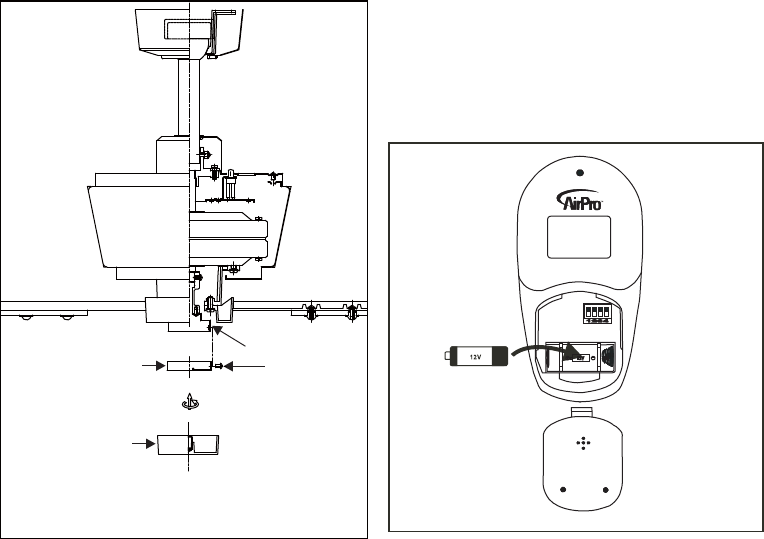 AirPro

12V