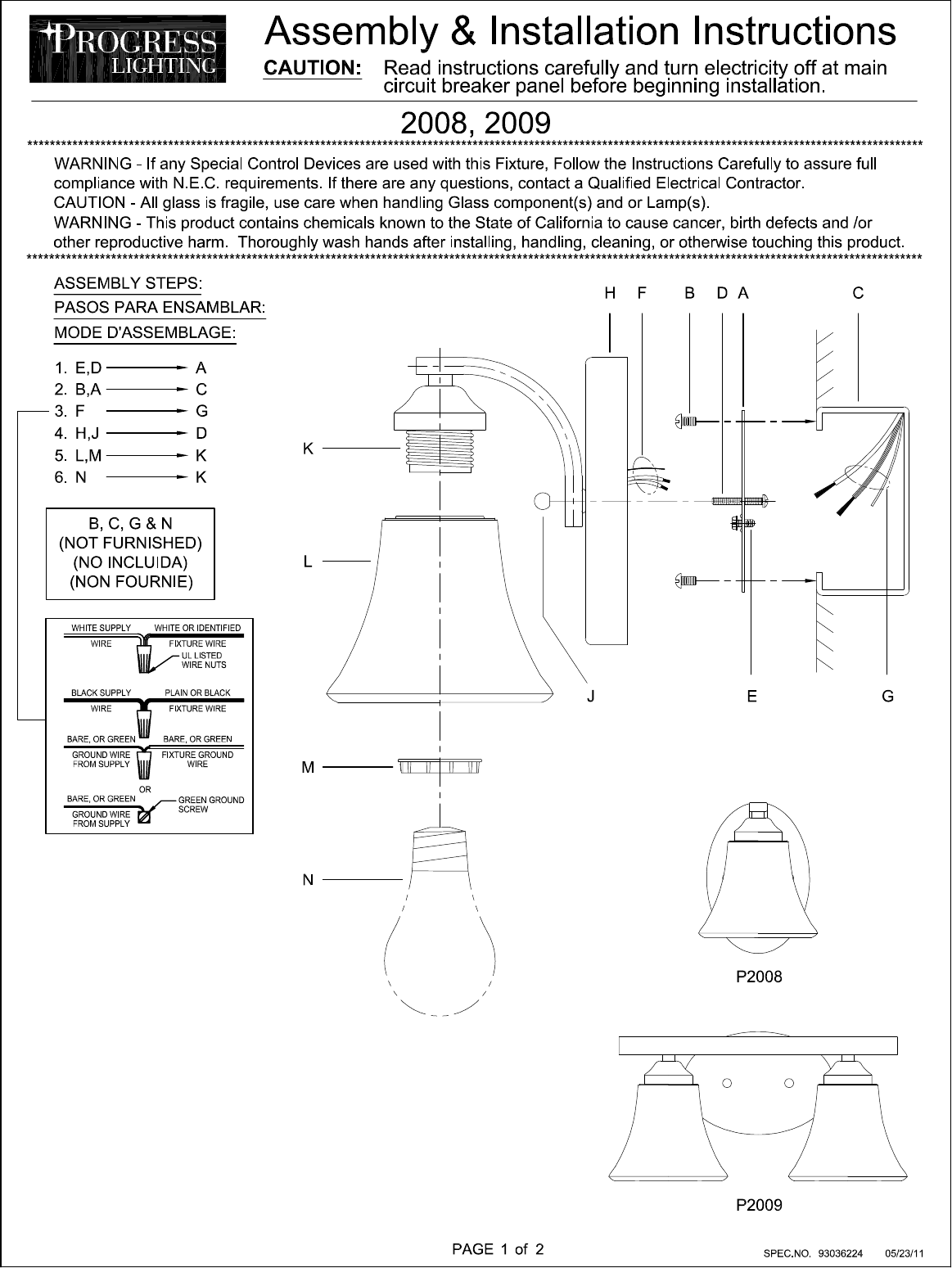 PROGRESS LIGHTING

Assembly & Installation Instructions

CAUTION: Read instructions carefully and turn electricity off at main circuit breaker panel before beginning installation.

2008, 2009

WARNING - If any Special Control Devices are used with this Fixture, Follow the Instructions Carefully to assure full compliance with N.E.C. requirements. If there are any questions, contact a Qualified Electrical Contractor.
CAUTION - All glass is fragile, use care when handling Glass component(s) and or Lamp(s).
WARNING - This product contains chemicals known to the State of California to cause cancer, birth defects and /or other reproductive harm. Thoroughly wash hands after installing, handling, cleaning, or otherwise touching this product.

ASSEMBLY STEPS:
PASOS PARA ENSAMBLAR:
MODE D'ASSEMBLAGE:

1. E,D → A
2. B,A → C
3. F → G
4. H,J → D
5. L,M → K
6. N → K

B, C, G & N
(NOT FURNISHED)
(NO INCLUIDA)
(NON FOURNIE)

WHITE SUPPLY WIRE
WHITE OR IDENTIFIED FIXTURE WIRE
UL LISTED WIRE NUTS
BLACK SUPPLY WIRE
PLAIN OR BLACK FIXTURE WIRE
BARE, OR GREEN GROUND WIRE FROM SUPPLY
BARE, OR GREEN FIXTURE GROUND WIRE
OR
BARE, OR GREEN GROUND WIRE FROM SUPPLY
GREEN GROUND SCREW

H F B D A C
K
L
J E G
M
N

P2008

P2009

PAGE 1 of 2

SPEC.NO. 93036224 05/23/11