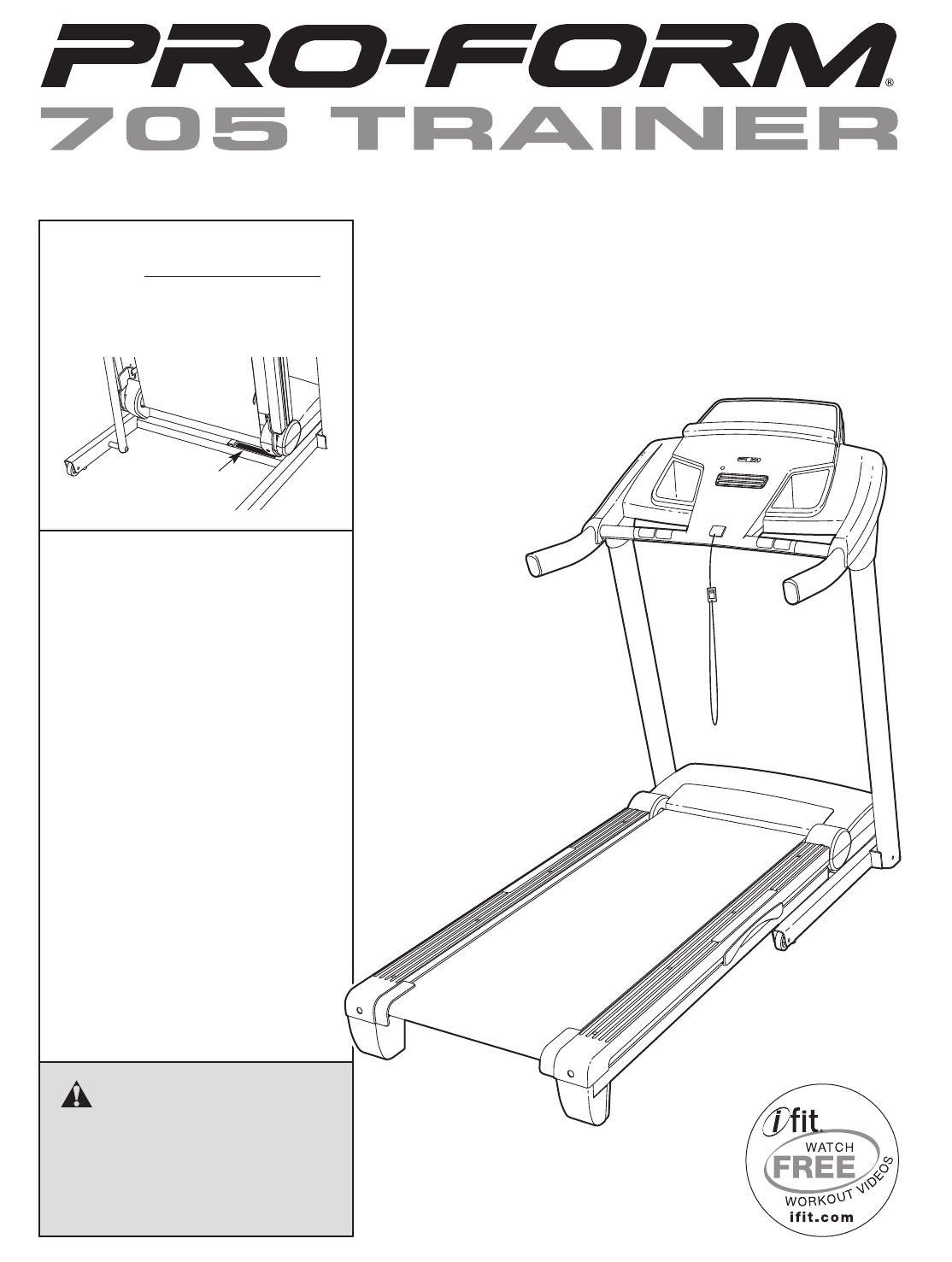 PRO-FORM®
705 TRAINER

ifit.
WATCH
FREE
WORKOUT VIDEOS
ifit.com