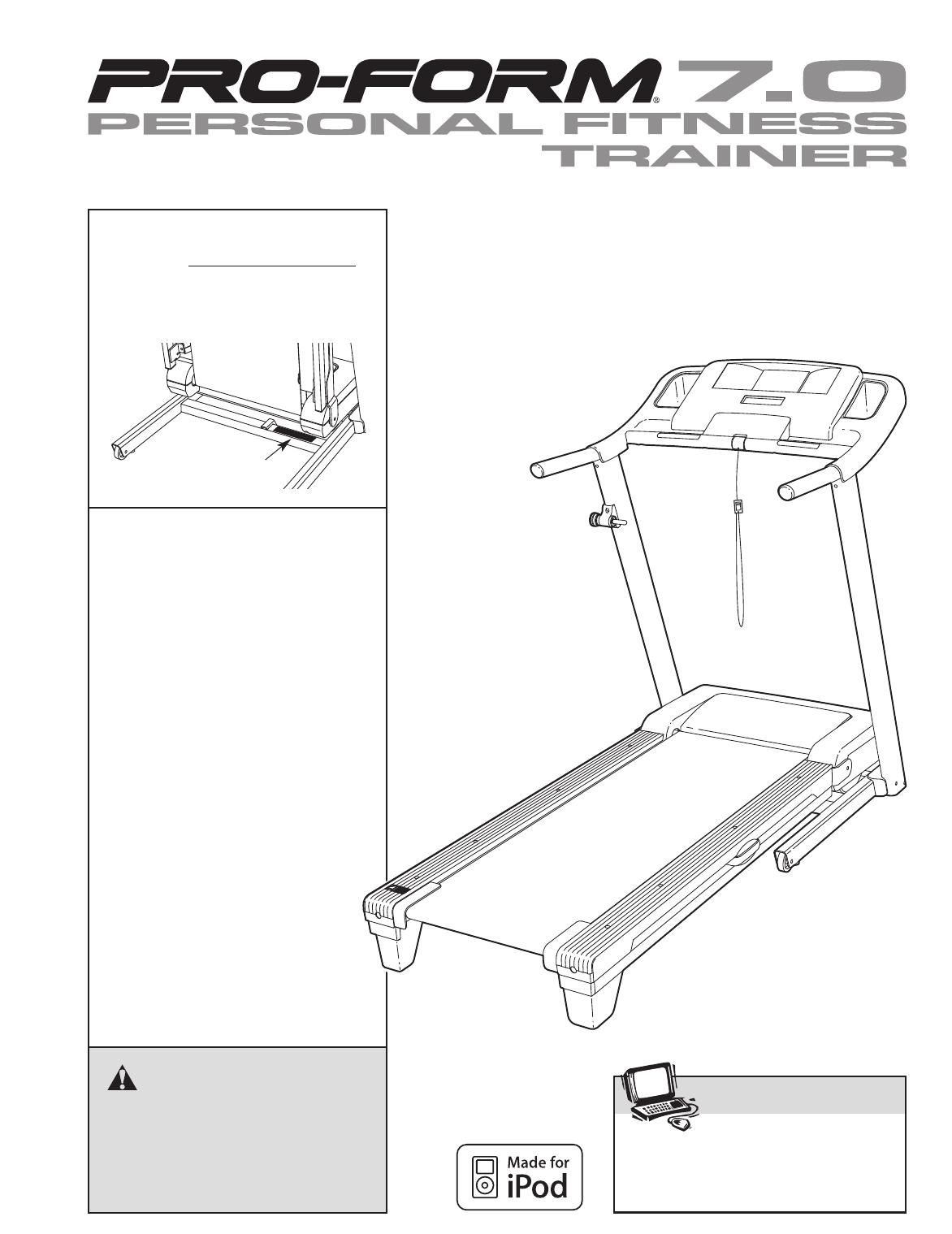 PRO-FORM® 7.0
PERSONAL FITNESS
TRAINER

Made for
iPod