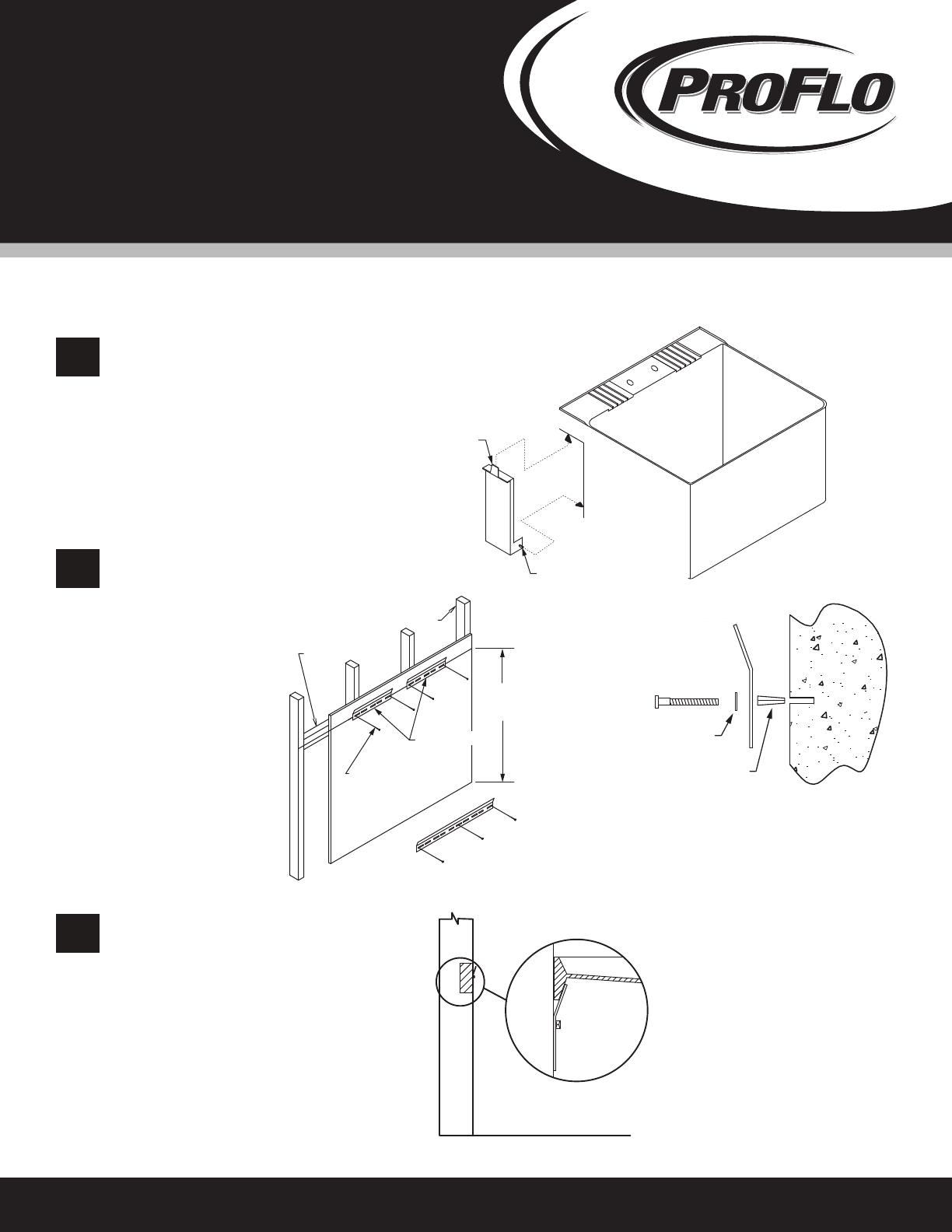 PROFLO