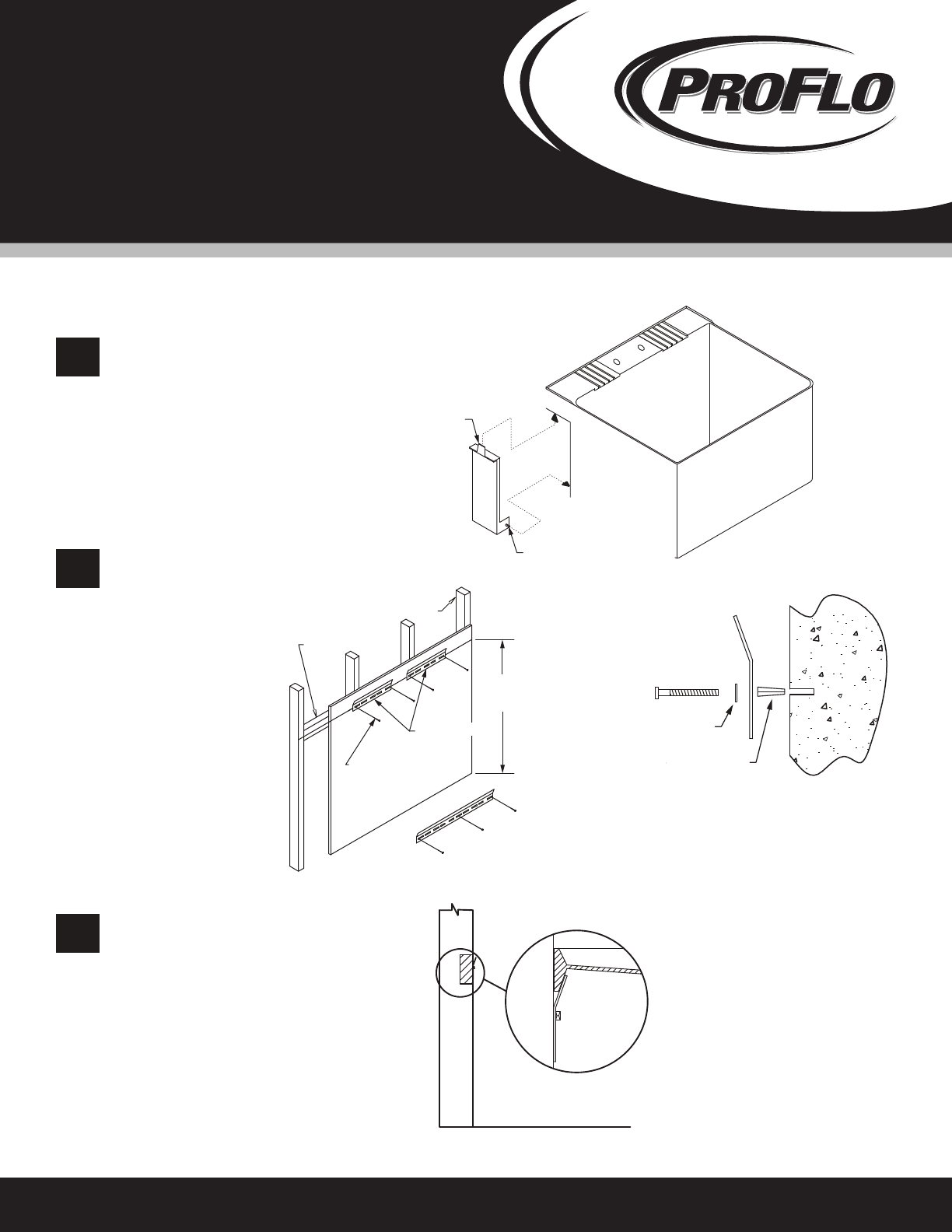 PROFLO