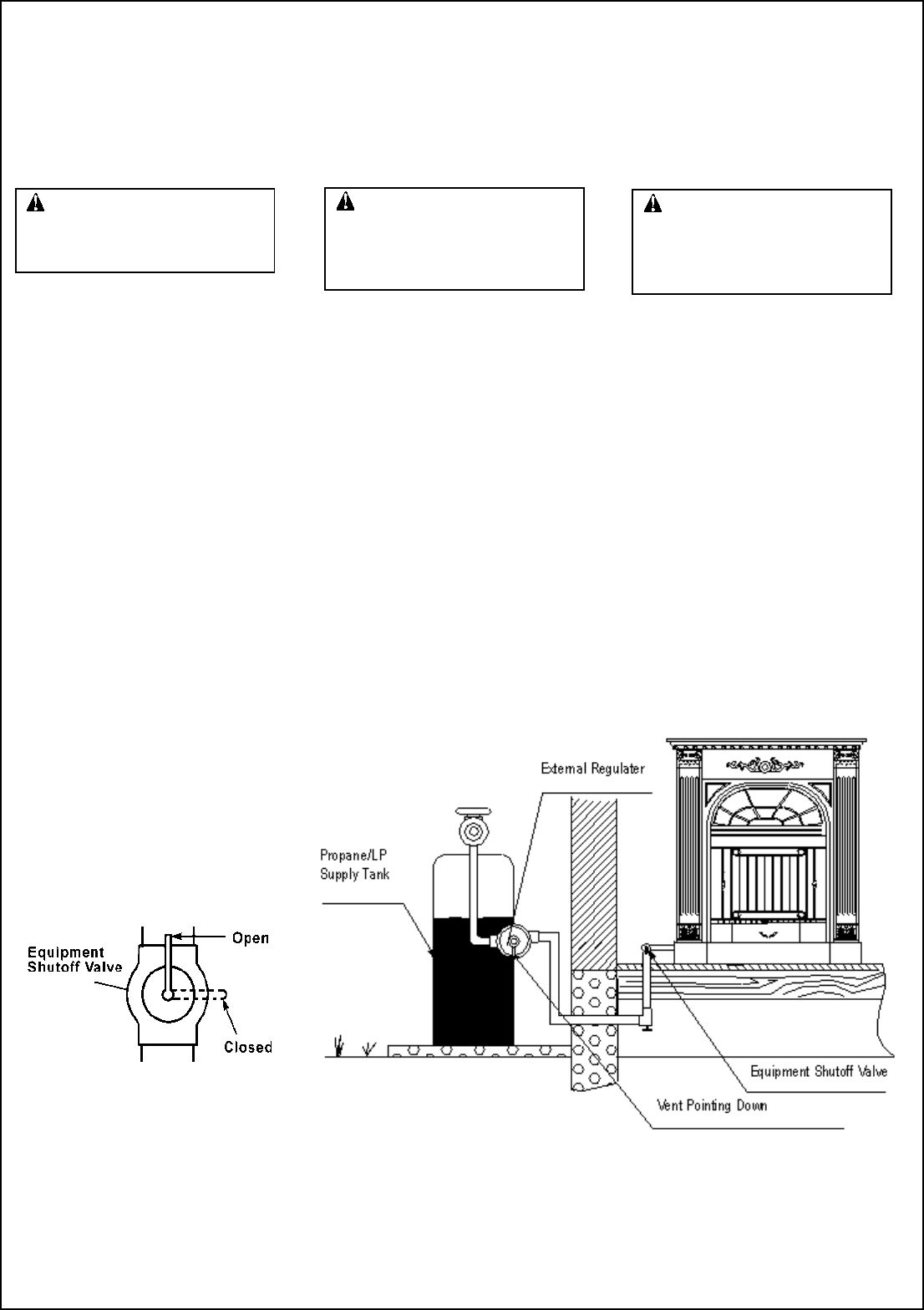 Equipment Shutoff Valve

Open

Closed

Propane/LP Supply Tank

External Regulater

Equipment Shutoff Valve

Vent Pointing Down