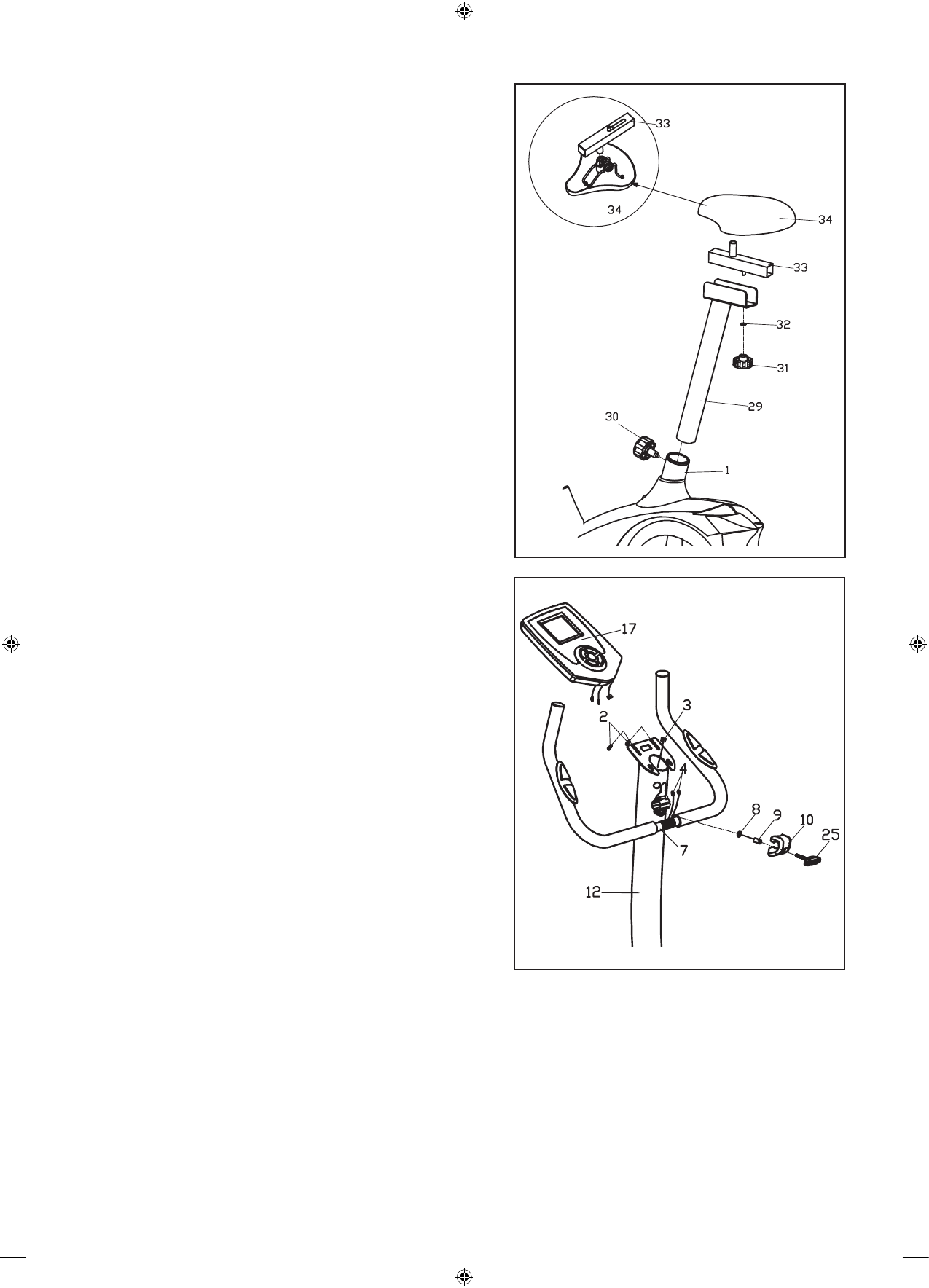 33
34
34
33
32
31
29
30
1

17
3
2
4
8
9
10
25
7
12