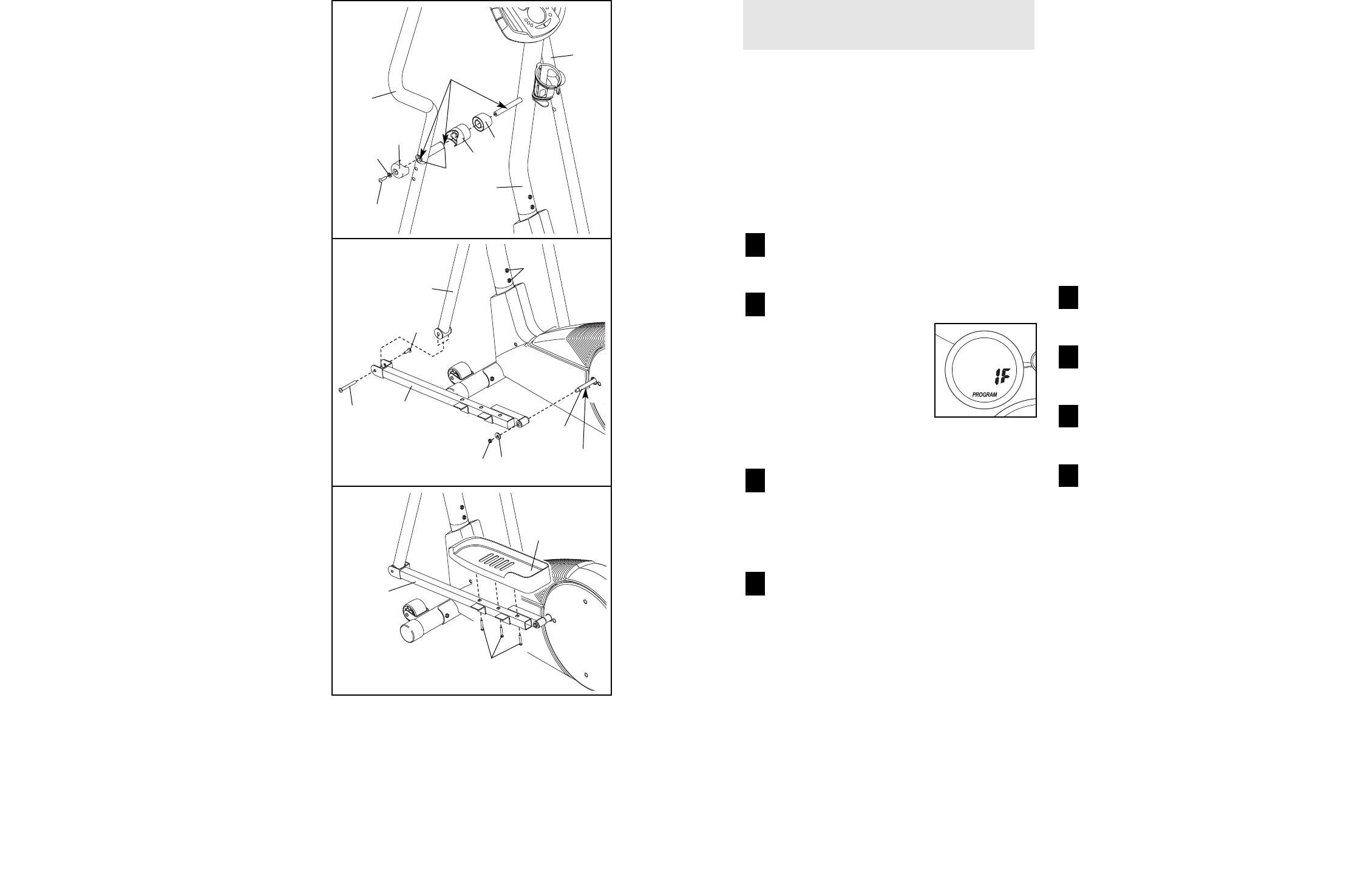 1F
PROGRAM