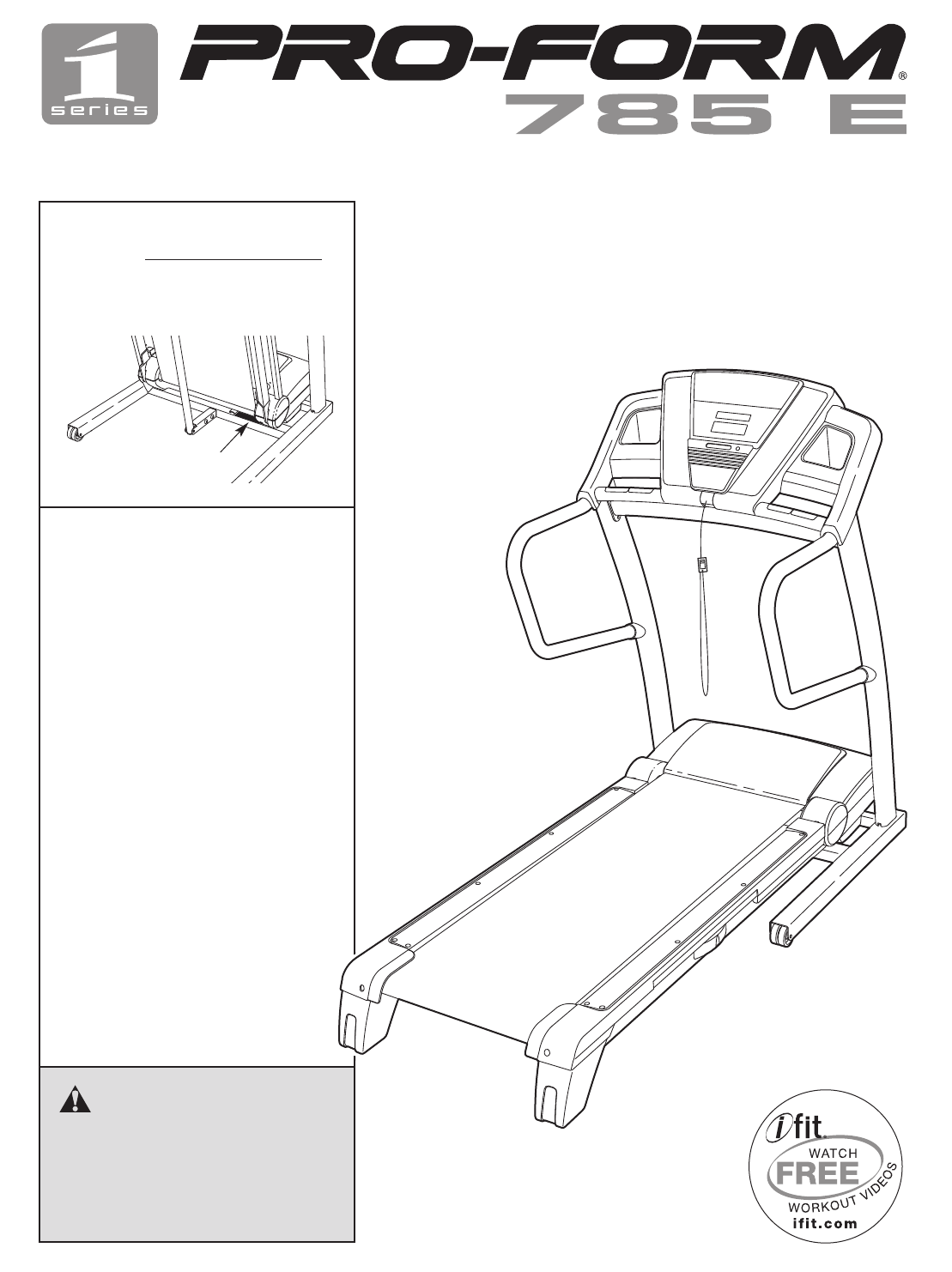 1 series

PRO-FORM®

785 E

ifit.

WATCH

FREE

WORKOUT VIDEOS

ifit.com