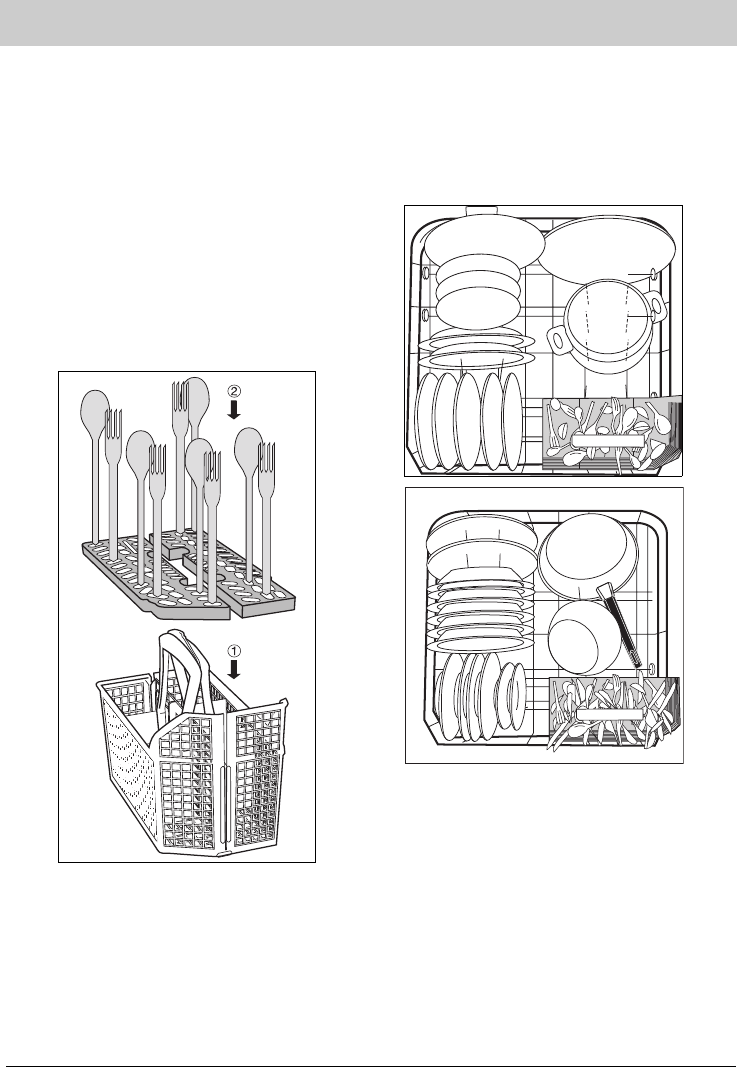 ②
①