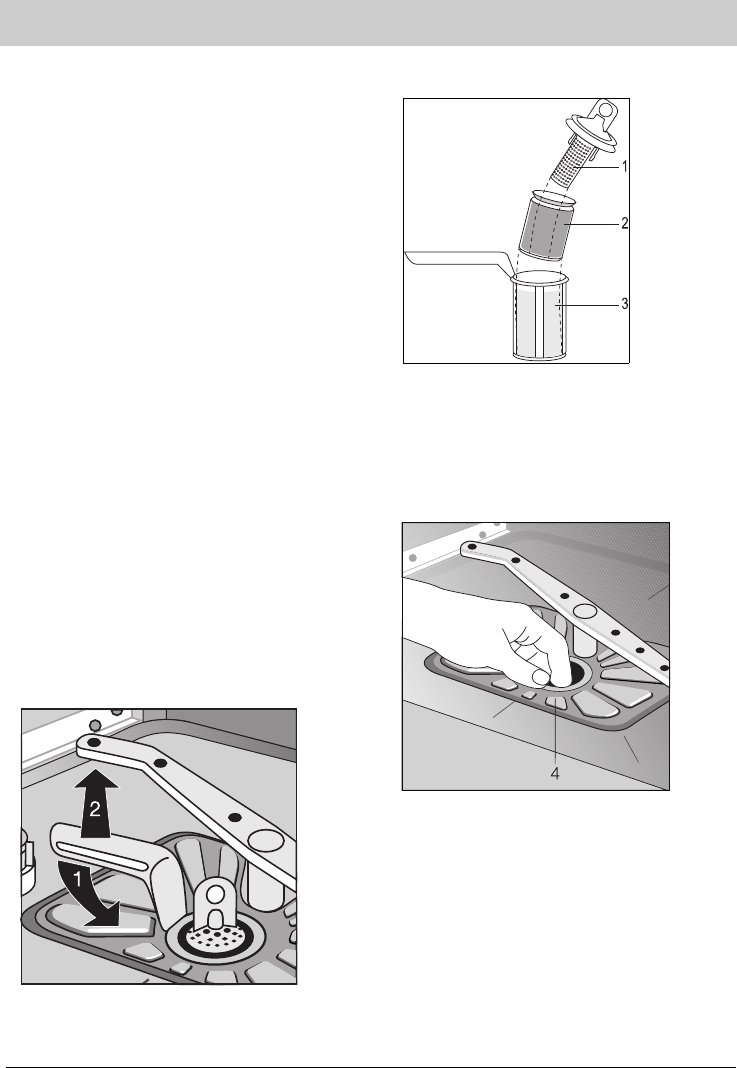 1
2
3

4

2
1