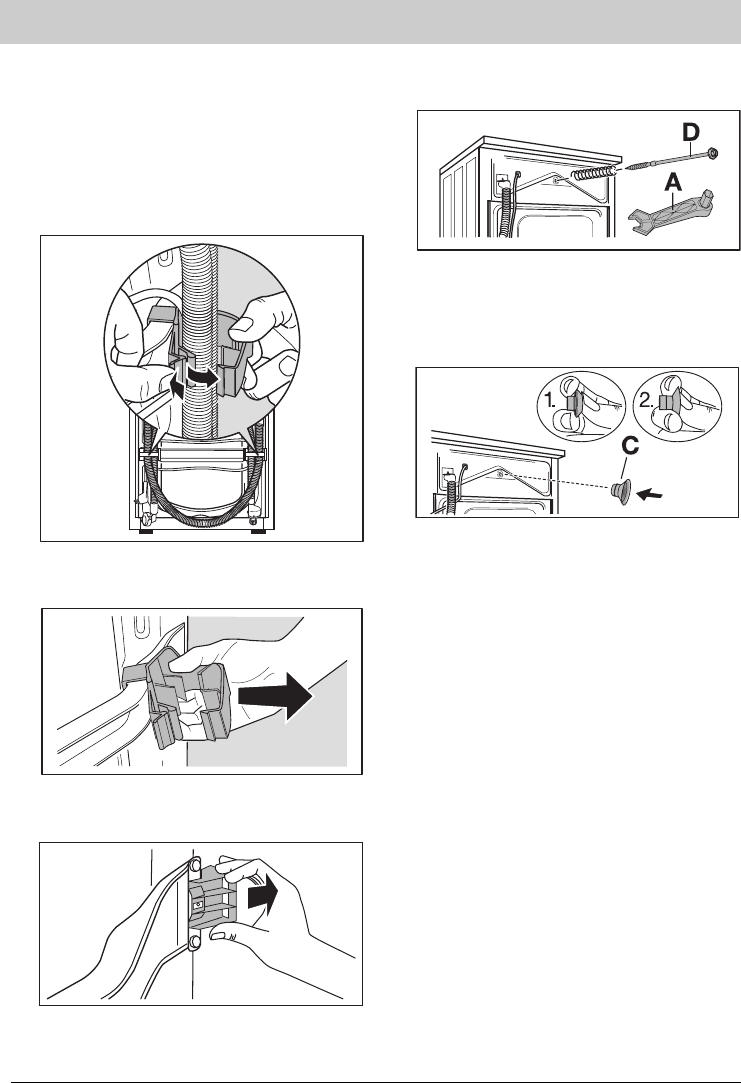 D
A

1.
2.
C