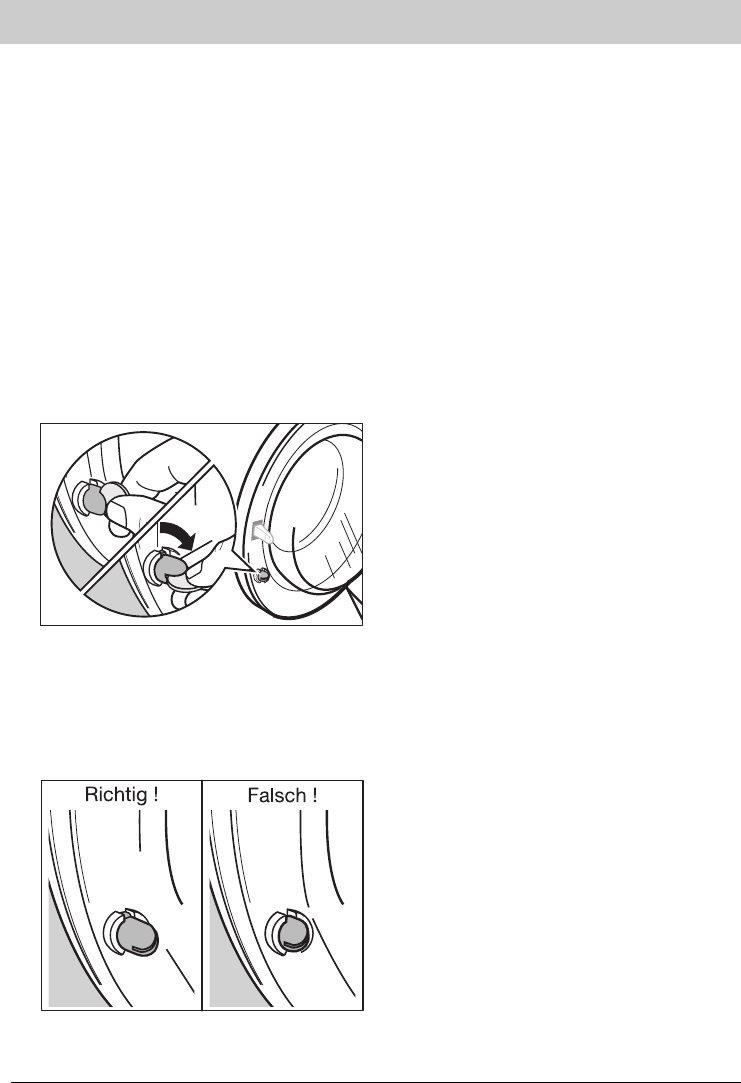 Richtig !

Falsch !