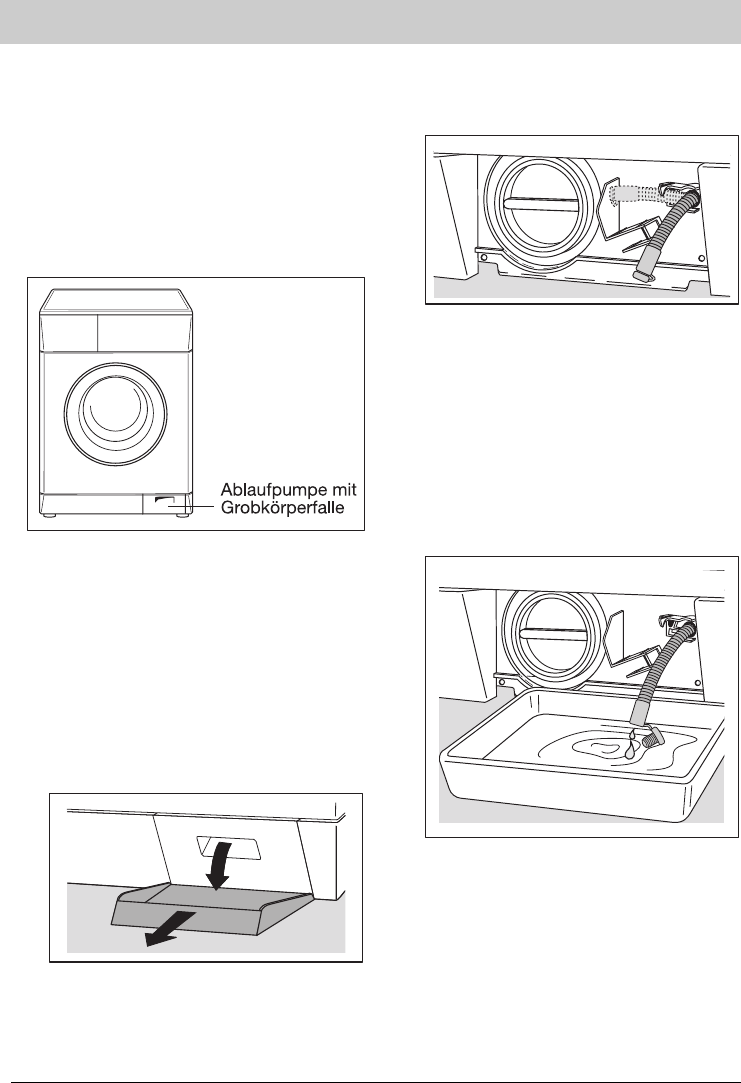 Ablaufpumpe mit Grobkörperfalle