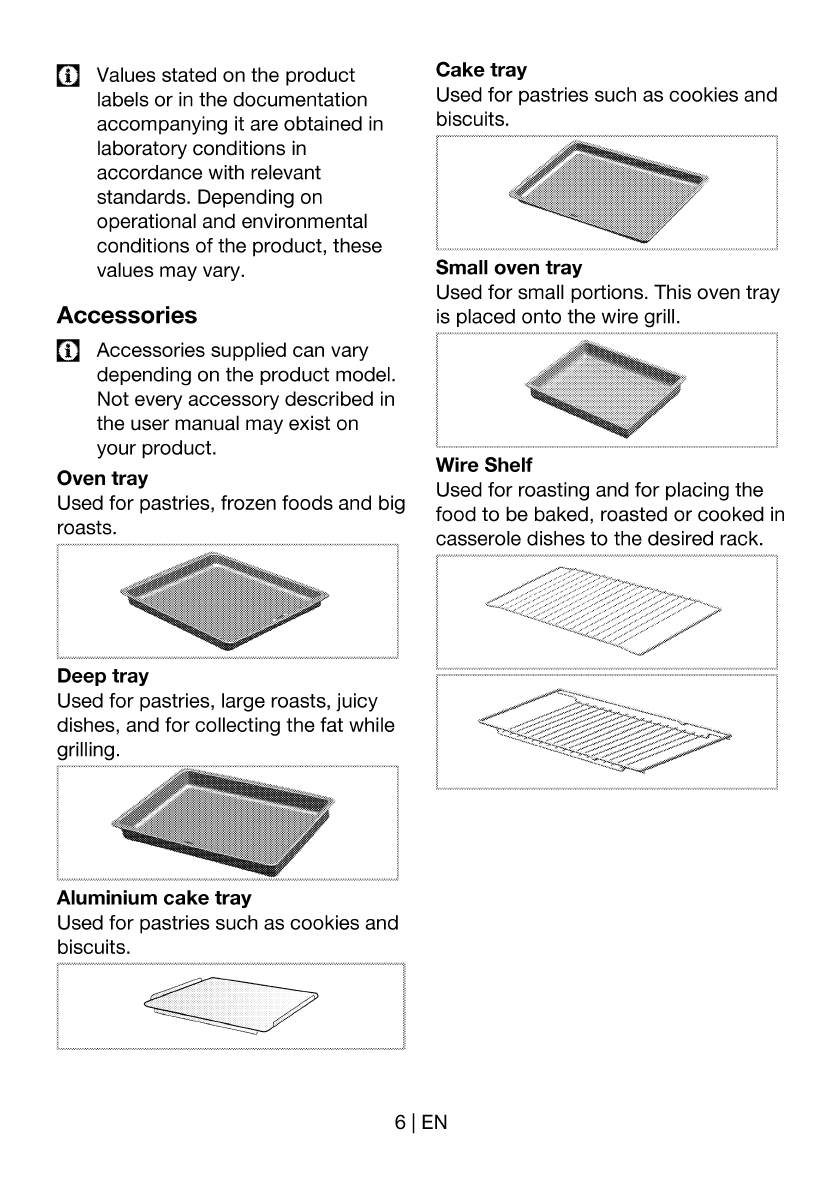 Values stated on the product labels or in the documentation accompanying it are obtained in laboratory conditions in accordance with relevant standards. Depending on operational and environmental conditions of the product, these values may vary.

Accessories

Accessories supplied can vary depending on the product model. Not every accessory described in the user manual may exist on your product.

Oven tray
Used for pastries, frozen foods and big roasts.

Deep tray
Used for pastries, large roasts, juicy dishes, and for collecting the fat while grilling.

Aluminium cake tray
Used for pastries such as cookies and biscuits.

Cake tray
Used for pastries such as cookies and biscuits.

Small oven tray
Used for small portions. This oven tray is placed onto the wire grill.

Wire Shelf
Used for roasting and for placing the food to be baked, roasted or cooked in casserole dishes to the desired rack.

6 | EN