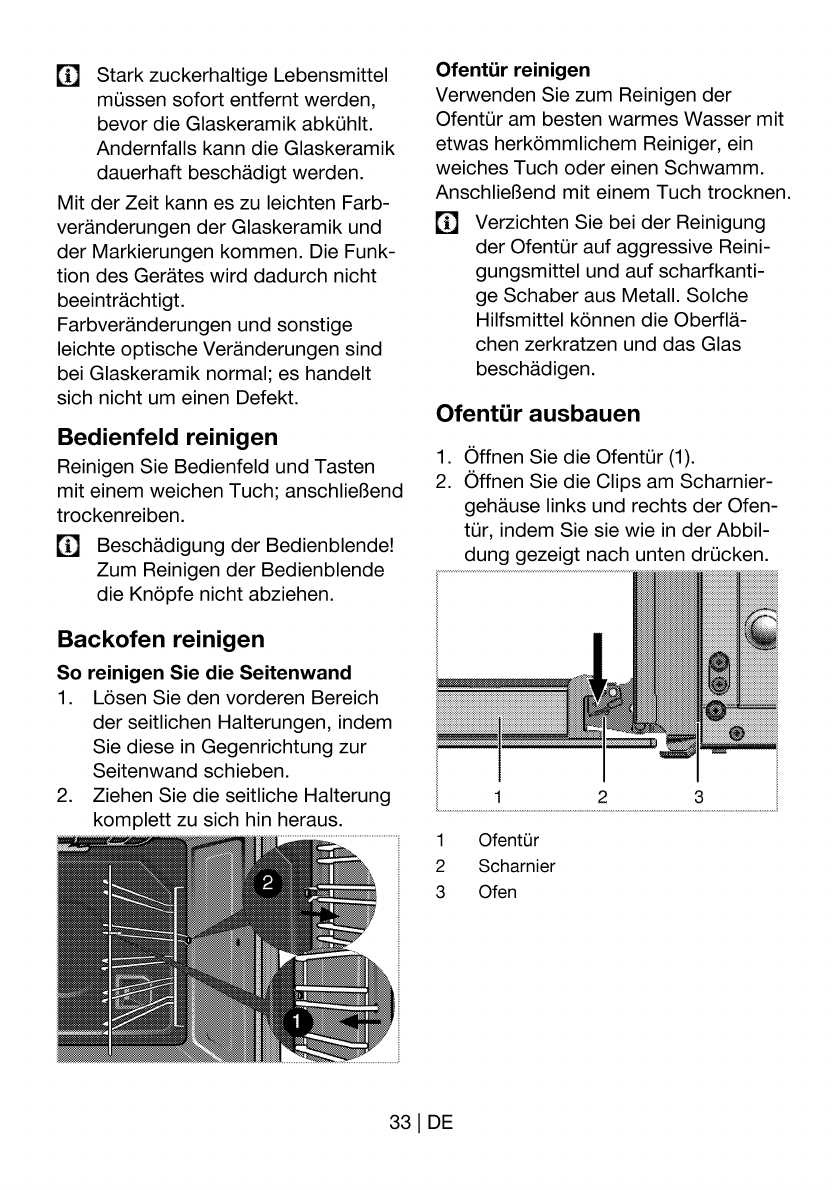 Stark zuckerhaltige Lebensmittel müssen sofort entfernt werden, bevor die Glaskeramik abkühlt. Andernfalls kann die Glaskeramik dauerhaft beschädigt werden.

Mit der Zeit kann es zu leichten Farbveränderungen der Glaskeramik und der Markierungen kommen. Die Funktion des Gerätes wird dadurch nicht beeinträchtigt.
Farbveränderungen und sonstige leichte optische Veränderungen sind bei Glaskeramik normal; es handelt sich nicht um einen Defekt.

Bedienfeld reinigen

Reinigen Sie Bedienfeld und Tasten mit einem weichen Tuch; anschließend trockenreiben.

Beschädigung der Bedienblende! Zum Reinigen der Bedienblende die Knöpfe nicht abziehen.

Backofen reinigen

So reinigen Sie die Seitenwand

1. Lösen Sie den vorderen Bereich der seitlichen Halterungen, indem Sie diese in Gegenrichtung zur Seitenwand schieben.
2. Ziehen Sie die seitliche Halterung komplett zu sich hin heraus.

2
1

Ofentür reinigen

Verwenden Sie zum Reinigen der Ofentür am besten warmes Wasser mit etwas herkömmlichem Reiniger, ein weiches Tuch oder einen Schwamm. Anschließend mit einem Tuch trocknen.

Verzichten Sie bei der Reinigung der Ofentür auf aggressive Reinigungsmittel und auf scharfkantige Schaber aus Metall. Solche Hilfsmittel können die Oberflächen zerkratzen und das Glas beschädigen.

Ofentür ausbauen

1. Öffnen Sie die Ofentür (1).
2. Öffnen Sie die Clips am Scharniergehäuse links und rechts der Ofentür, indem Sie sie wie in der Abbildung gezeigt nach unten drücken.

1 2 3

1 Ofentür
2 Scharnier
3 Ofen

33 | DE