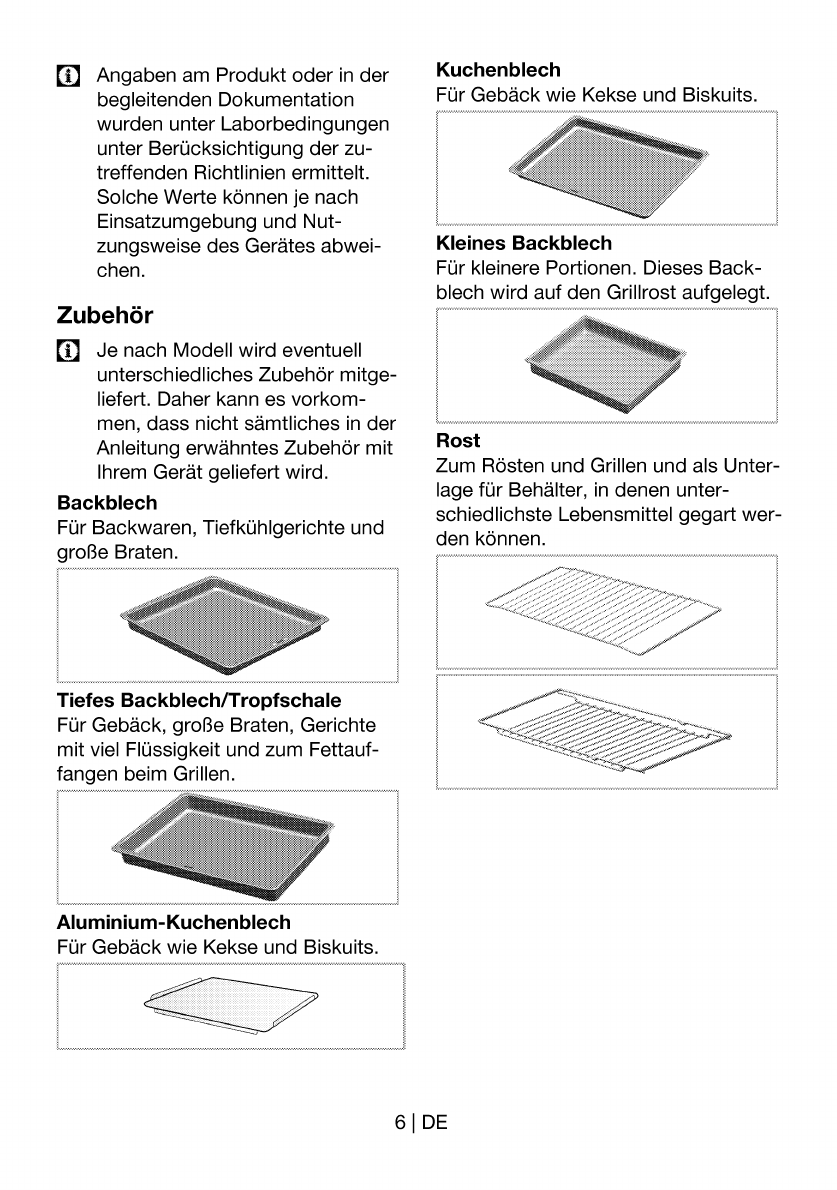 Angaben am Produkt oder in der begleitenden Dokumentation wurden unter Laborbedingungen unter Berücksichtigung der zutreffenden Richtlinien ermittelt. Solche Werte können je nach Einsatzumgebung und Nutzungsweise des Gerätes abweichen.

Zubehör

Je nach Modell wird eventuell unterschiedliches Zubehör mitgeliefert. Daher kann es vorkommen, dass nicht sämtliches in der Anleitung erwähntes Zubehör mit Ihrem Gerät geliefert wird.

Backblech
Für Backwaren, Tiefkühlgerichte und große Braten.

Tiefes Backblech/Tropfschale
Für Gebäck, große Braten, Gerichte mit viel Flüssigkeit und zum Fettauffangen beim Grillen.

Aluminium-Kuchenblech
Für Gebäck wie Kekse und Biskuits.

Kuchenblech
Für Gebäck wie Kekse und Biskuits.

Kleines Backblech
Für kleinere Portionen. Dieses Backblech wird auf den Grillrost aufgelegt.

Rost
Zum Rösten und Grillen und als Unterlage für Behälter, in denen unterschiedlichste Lebensmittel gegart werden können.

6 | DE