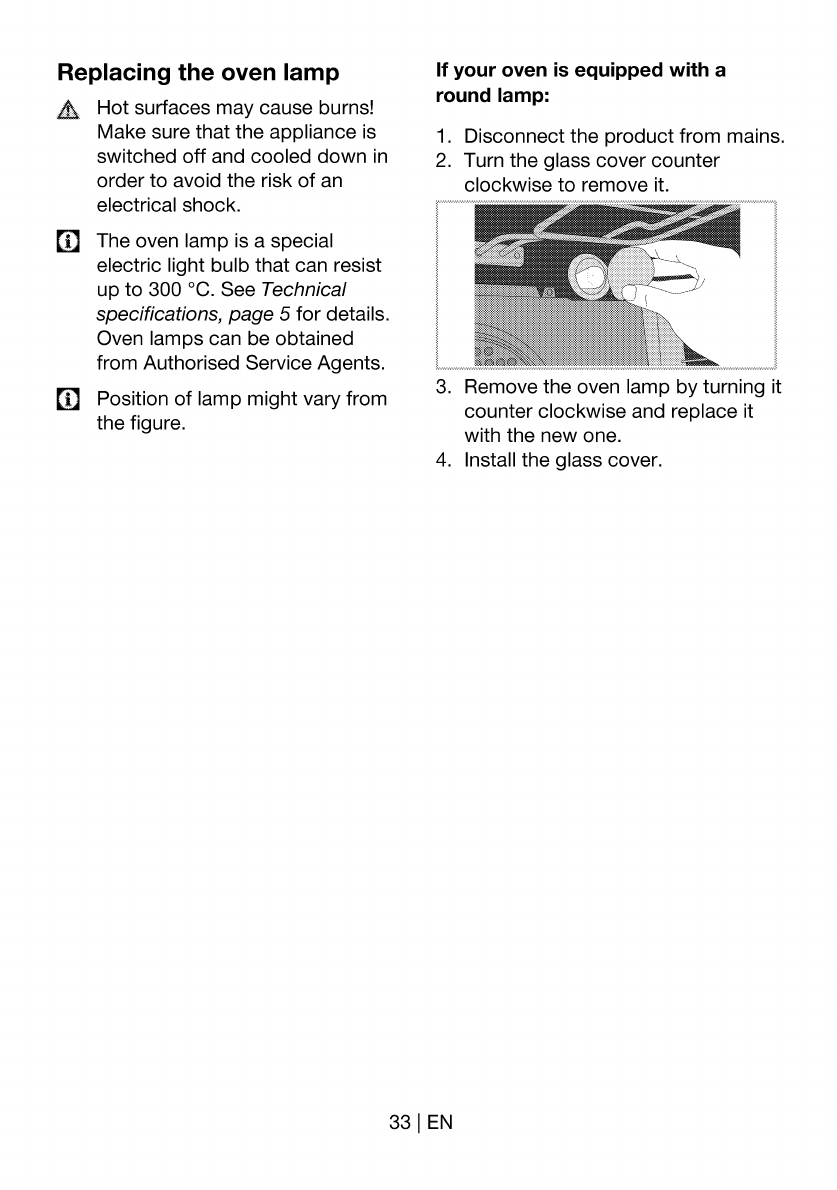 Replacing the oven lamp

Hot surfaces may cause burns! Make sure that the appliance is switched off and cooled down in order to avoid the risk of an electrical shock.

The oven lamp is a special electric light bulb that can resist up to 300 °C. See Technical specifications, page 5 for details. Oven lamps can be obtained from Authorised Service Agents.

Position of lamp might vary from the figure.

If your oven is equipped with a round lamp:

1. Disconnect the product from mains.
2. Turn the glass cover counter clockwise to remove it.
3. Remove the oven lamp by turning it counter clockwise and replace it with the new one.
4. Install the glass cover.

33 | EN