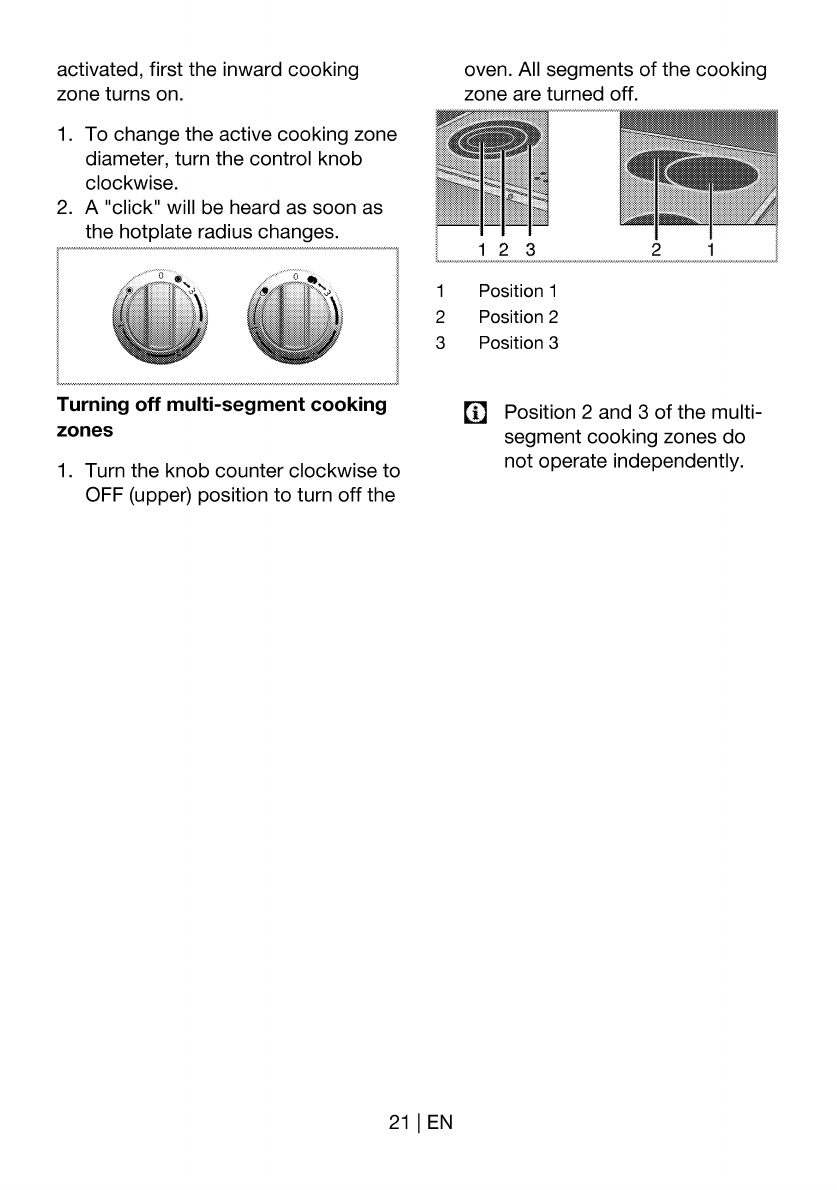 activated, first the inward cooking zone turns on.

1. To change the active cooking zone diameter, turn the control knob clockwise.
2. A "click" will be heard as soon as the hotplate radius changes.

0 3 0 3

**Turning off multi-segment cooking zones**

1. Turn the knob counter clockwise to OFF (upper) position to turn off the oven. All segments of the cooking zone are turned off.

1 2 3 2 1

1 Position 1
2 Position 2
3 Position 3

Position 2 and 3 of the multi-segment cooking zones do not operate independently.

21 | EN