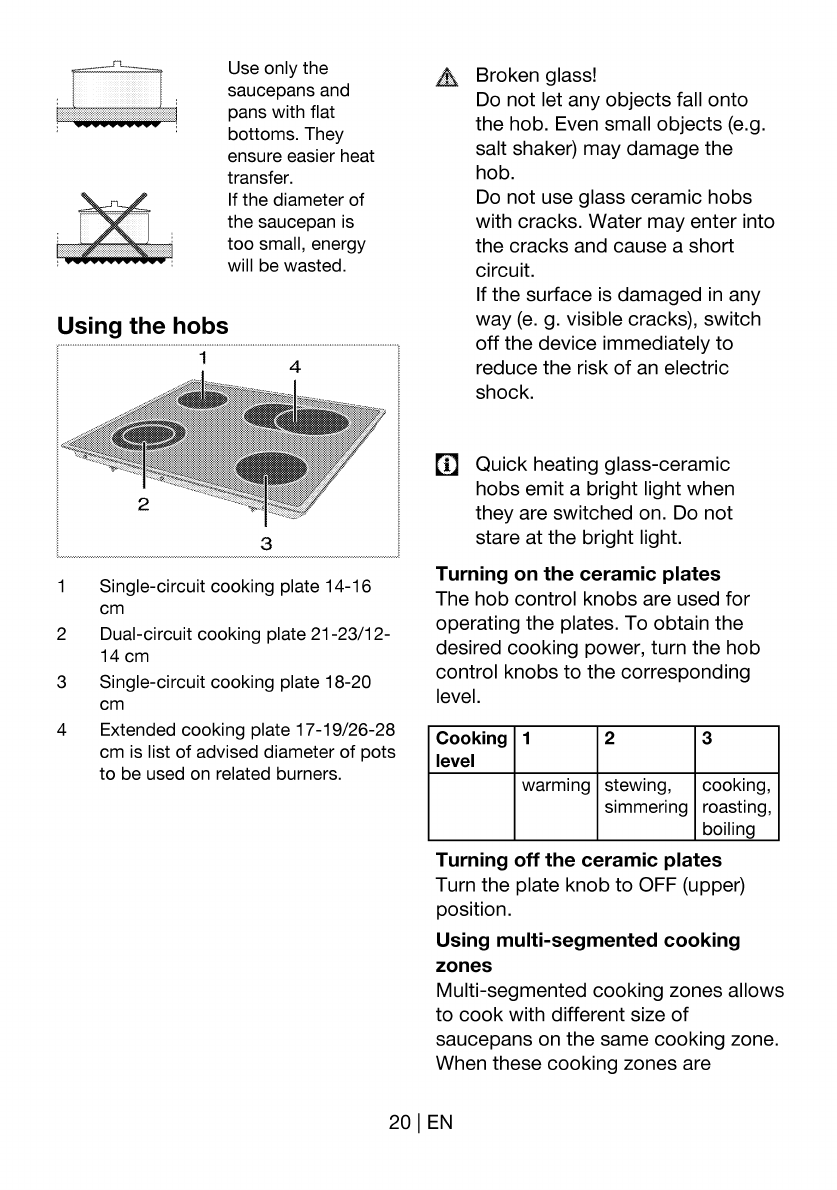 Use only the saucepans and pans with flat bottoms. They ensure easier heat transfer.

If the diameter of the saucepan is too small, energy will be wasted.

Using the hobs

1

4

2

3

1 Single-circuit cooking plate 14-16 cm

2 Dual-circuit cooking plate 21-23/12-14 cm

3 Single-circuit cooking plate 18-20 cm

4 Extended cooking plate 17-19/26-28 cm is list of advised diameter of pots to be used on related burners.

Broken glass!
Do not let any objects fall onto the hob. Even small objects (e.g. salt shaker) may damage the hob.
Do not use glass ceramic hobs with cracks. Water may enter into the cracks and cause a short circuit.
If the surface is damaged in any way (e. g. visible cracks), switch off the device immediately to reduce the risk of an electric shock.

Quick heating glass-ceramic hobs emit a bright light when they are switched on. Do not stare at the bright light.

Turning on the ceramic plates
The hob control knobs are used for operating the plates. To obtain the desired cooking power, turn the hob control knobs to the corresponding level.

| Cooking level | 1 | 2 | 3 |
|---|---|---|---|
| | warming | stewing, simmering | cooking, roasting, boiling |

Turning off the ceramic plates
Turn the plate knob to OFF (upper) position.

Using multi-segmented cooking zones
Multi-segmented cooking zones allows to cook with different size of saucepans on the same cooking zone. When these cooking zones are

20 | EN