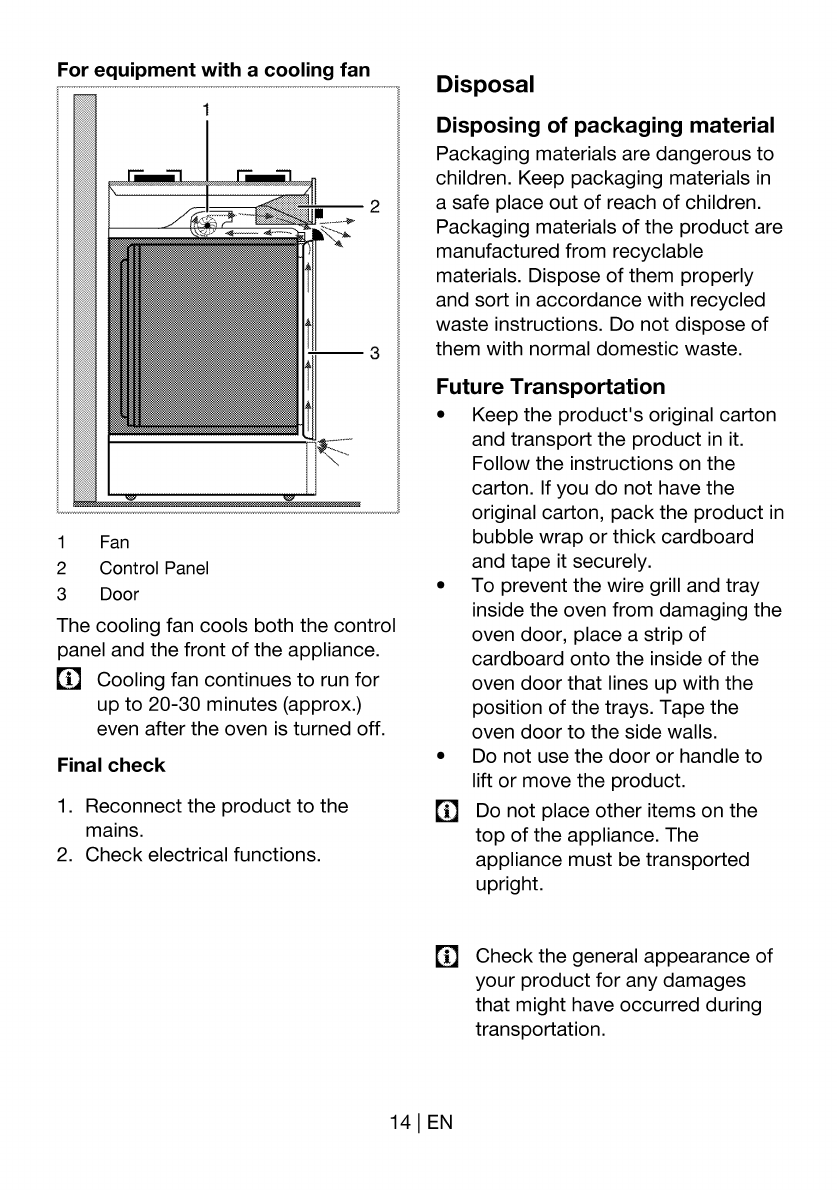 For equipment with a cooling fan

1

2

3

1 Fan
2 Control Panel
3 Door

The cooling fan cools both the control panel and the front of the appliance.

Cooling fan continues to run for up to 20-30 minutes (approx.) even after the oven is turned off.

Final check

1. Reconnect the product to the mains.
2. Check electrical functions.

Disposal

Disposing of packaging material

Packaging materials are dangerous to children. Keep packaging materials in a safe place out of reach of children. Packaging materials of the product are manufactured from recyclable materials. Dispose of them properly and sort in accordance with recycled waste instructions. Do not dispose of them with normal domestic waste.

Future Transportation

• Keep the product's original carton and transport the product in it. Follow the instructions on the carton. If you do not have the original carton, pack the product in bubble wrap or thick cardboard and tape it securely.
• To prevent the wire grill and tray inside the oven from damaging the oven door, place a strip of cardboard onto the inside of the oven door that lines up with the position of the trays. Tape the oven door to the side walls.
• Do not use the door or handle to lift or move the product.

Do not place other items on the top of the appliance. The appliance must be transported upright.

Check the general appearance of your product for any damages that might have occurred during transportation.

14 | EN