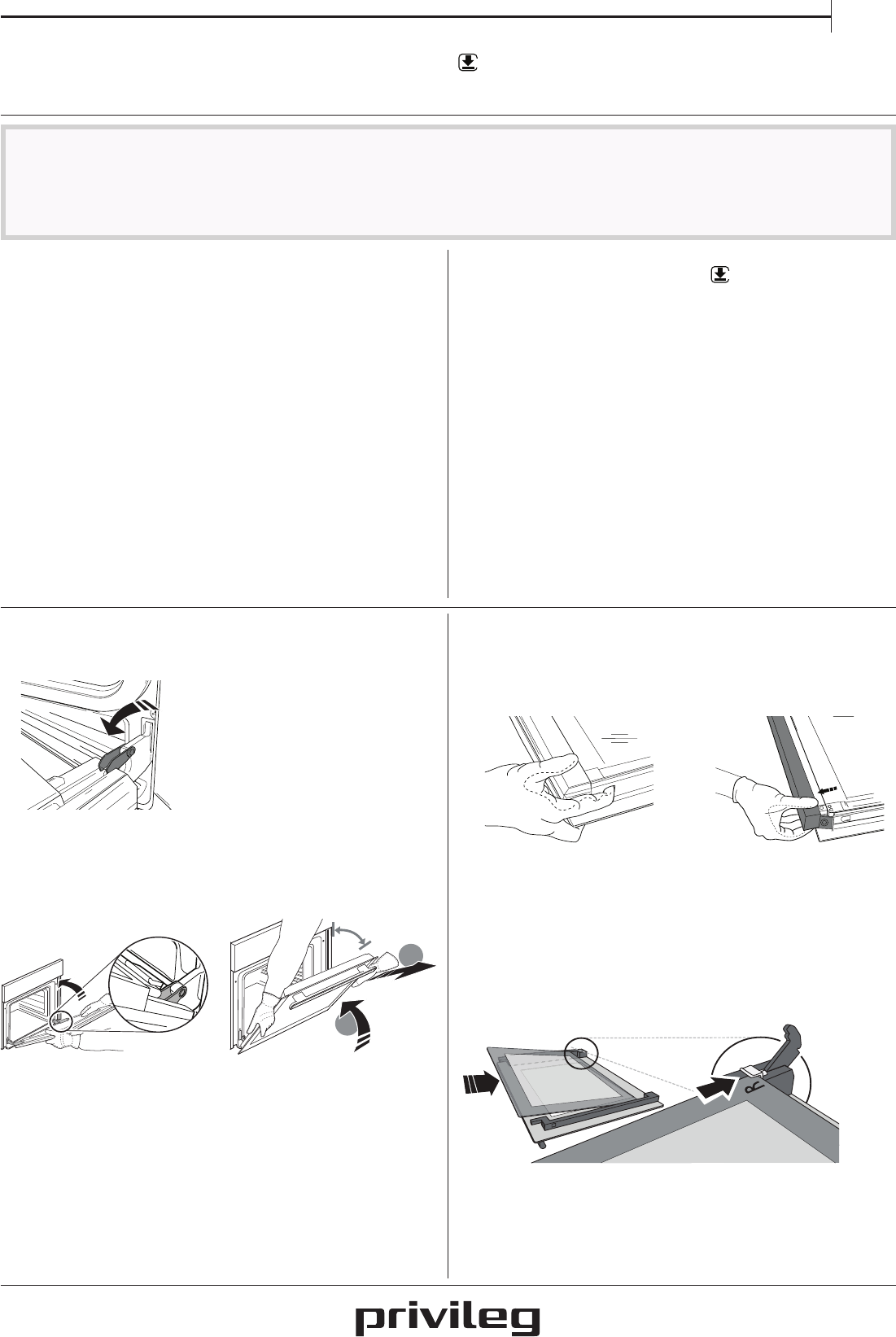 privileg