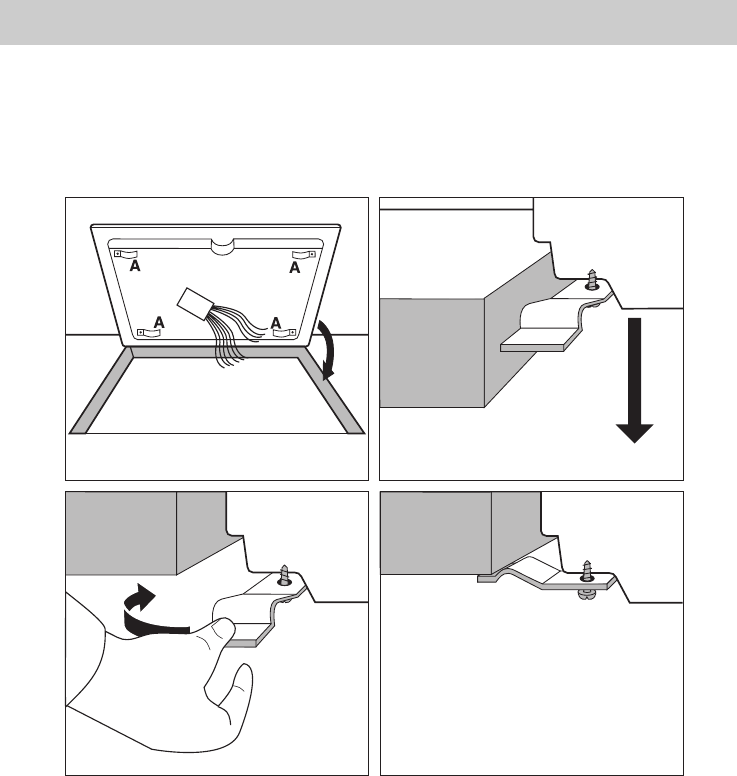 A
A
A
A