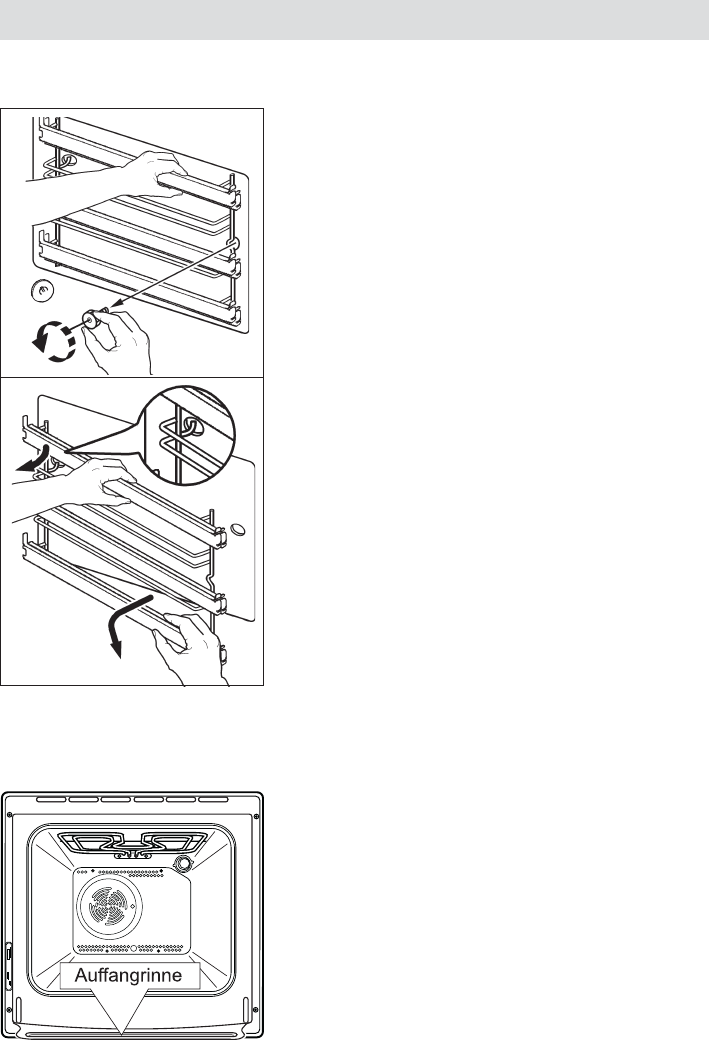 Auffangrinne