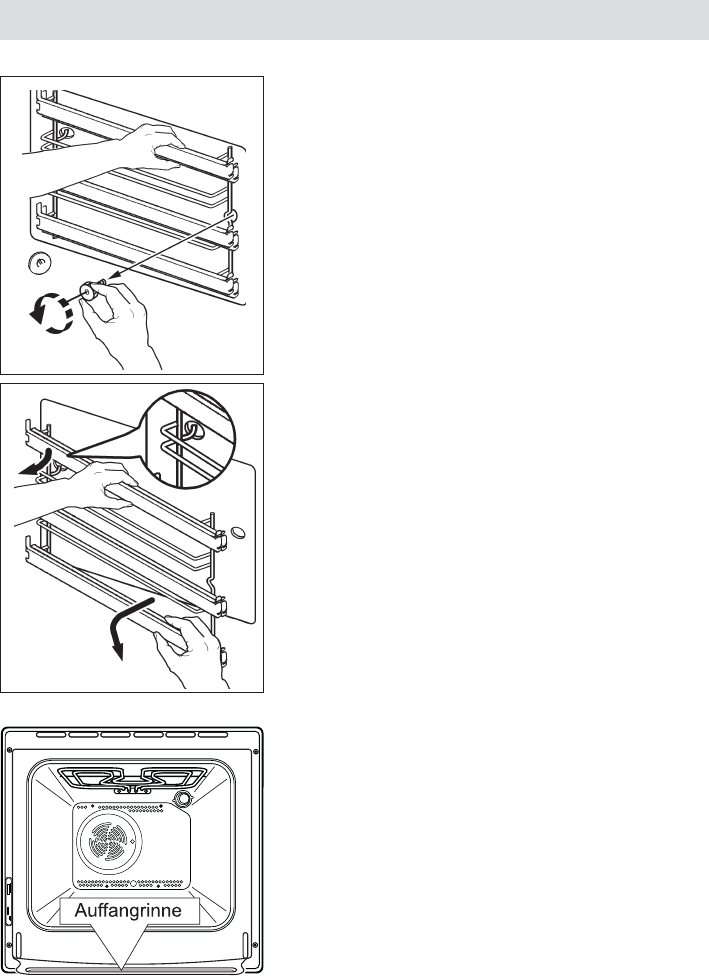 Auffangrinne