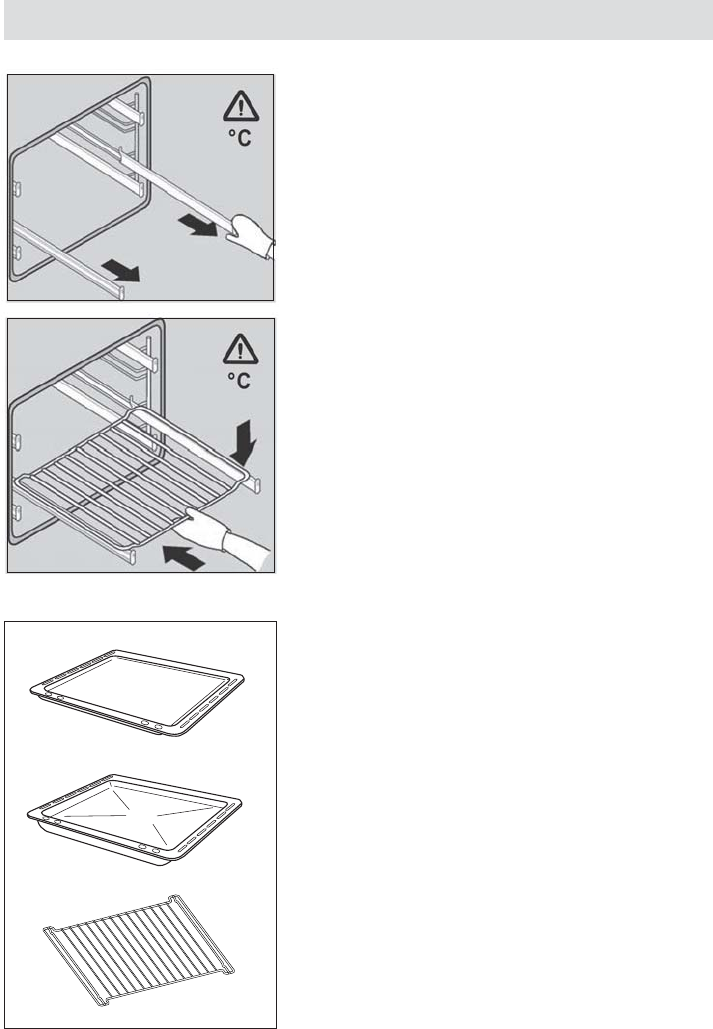 °C

°C