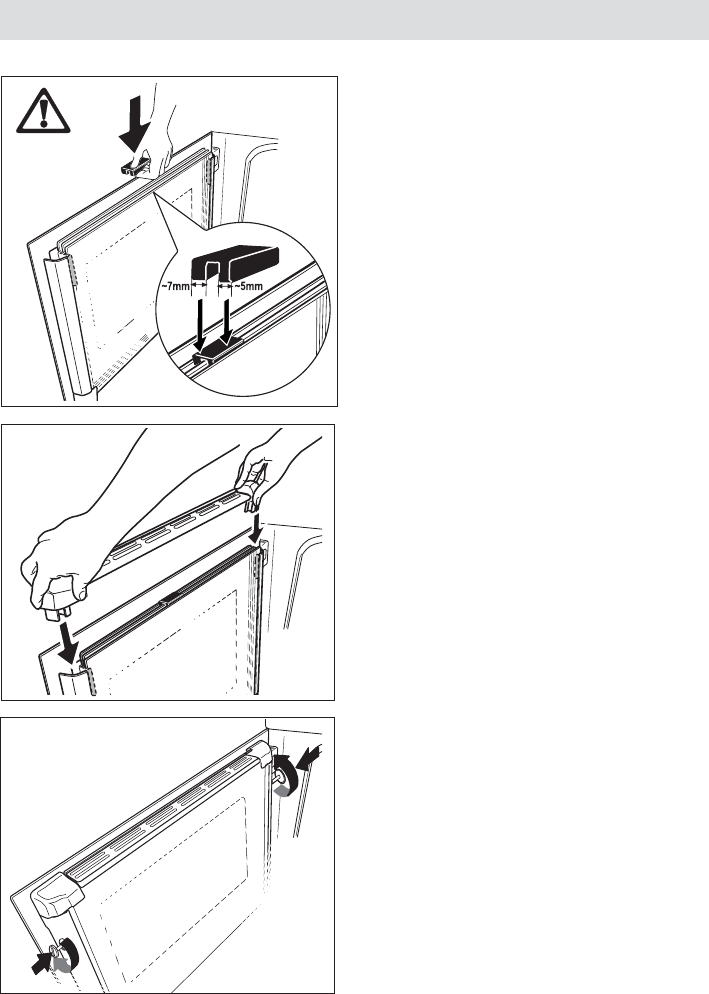 ~7mm

~5mm