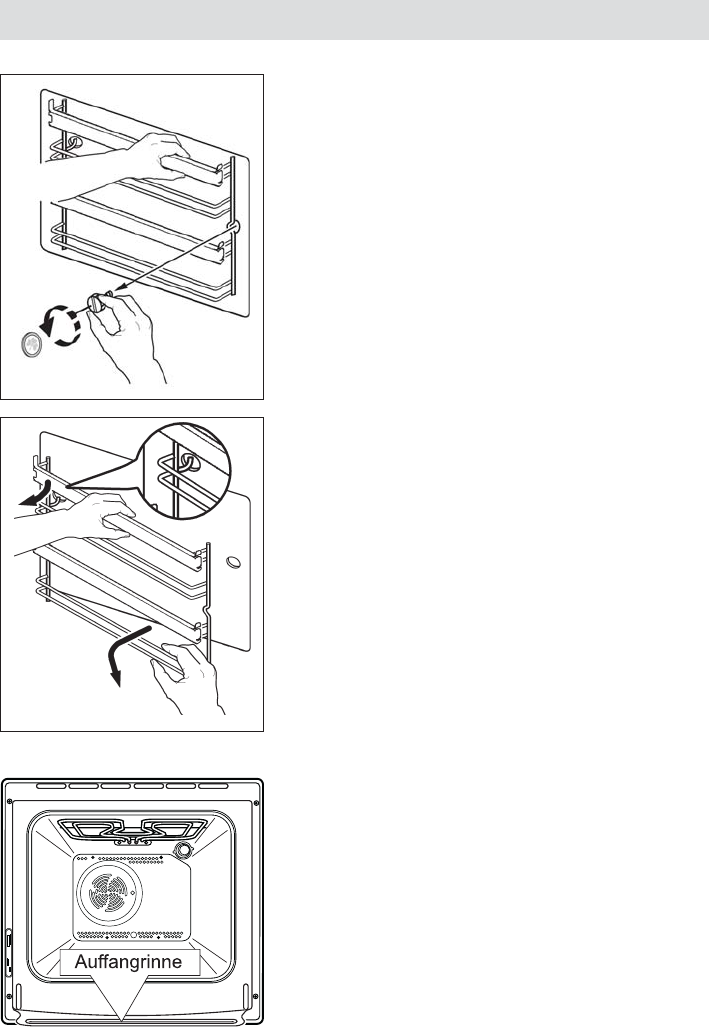 Auffangrinne