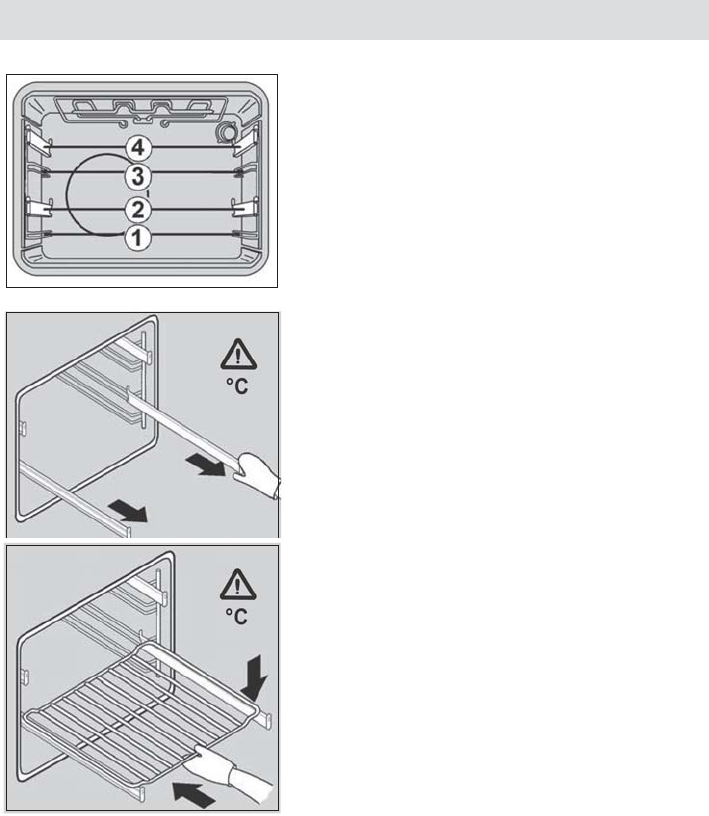 4
3
2
1

°C

°C