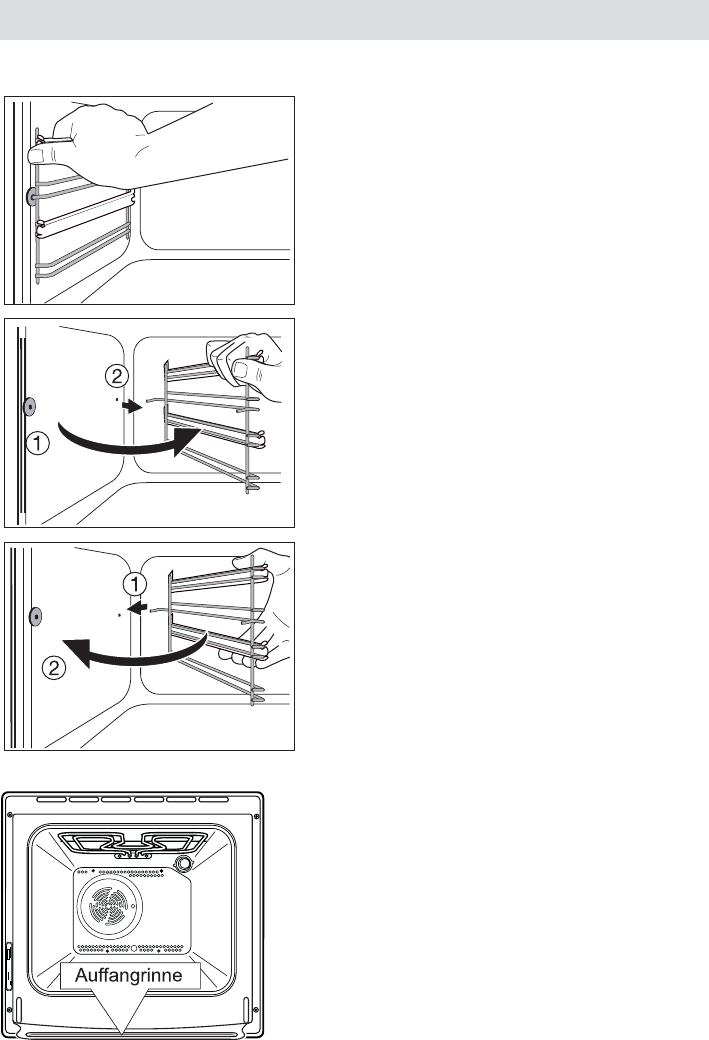 ②
①
①
②
Auffangrinne