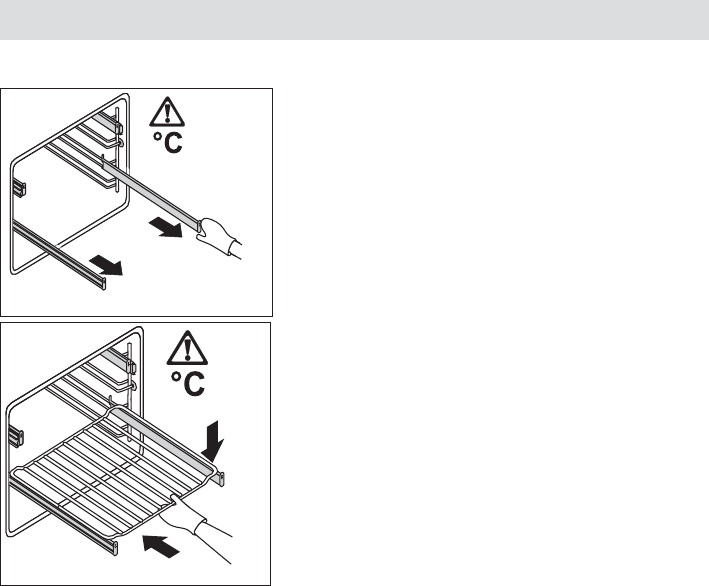 °C

°C