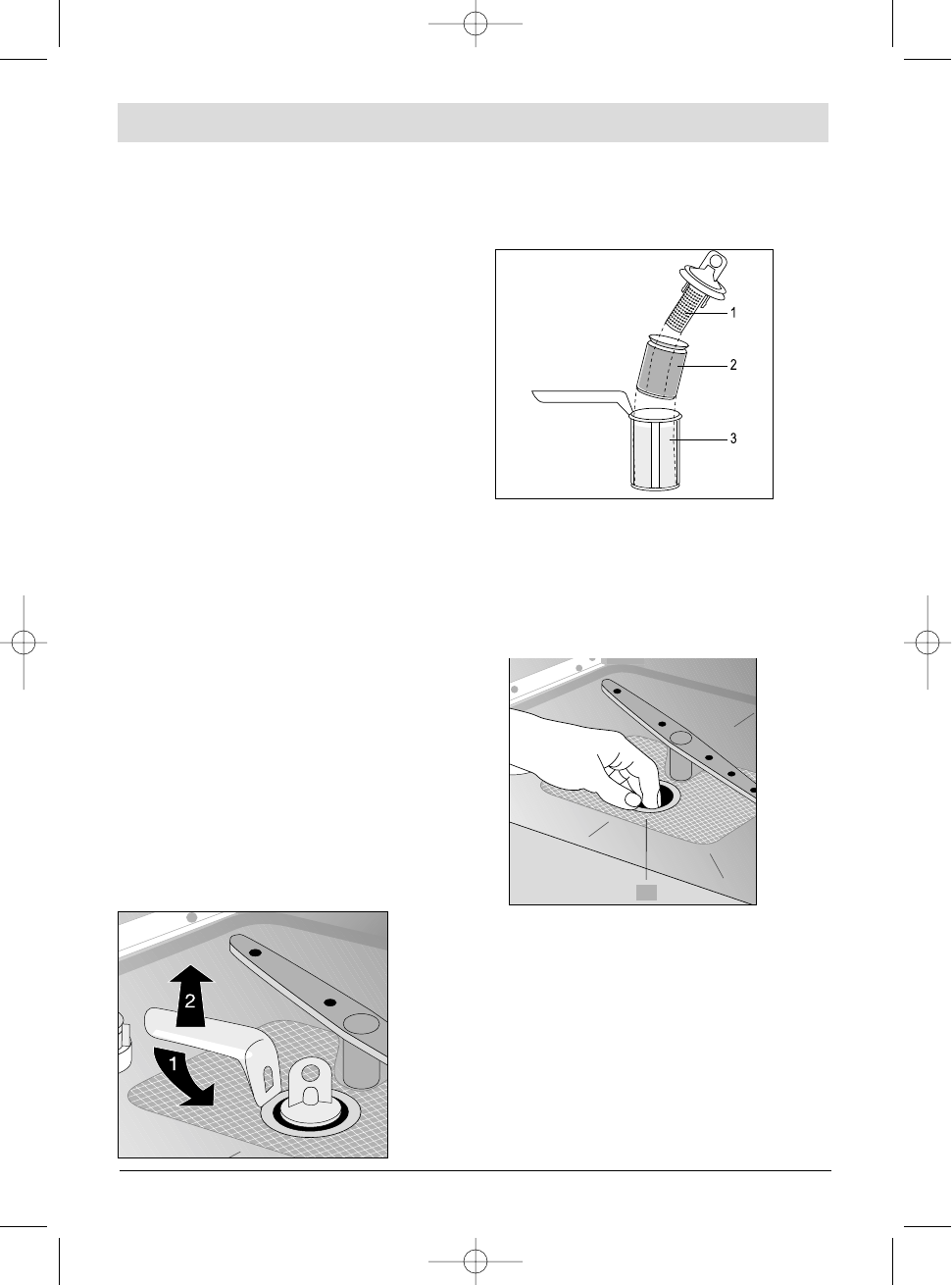 1
2
3

2
1