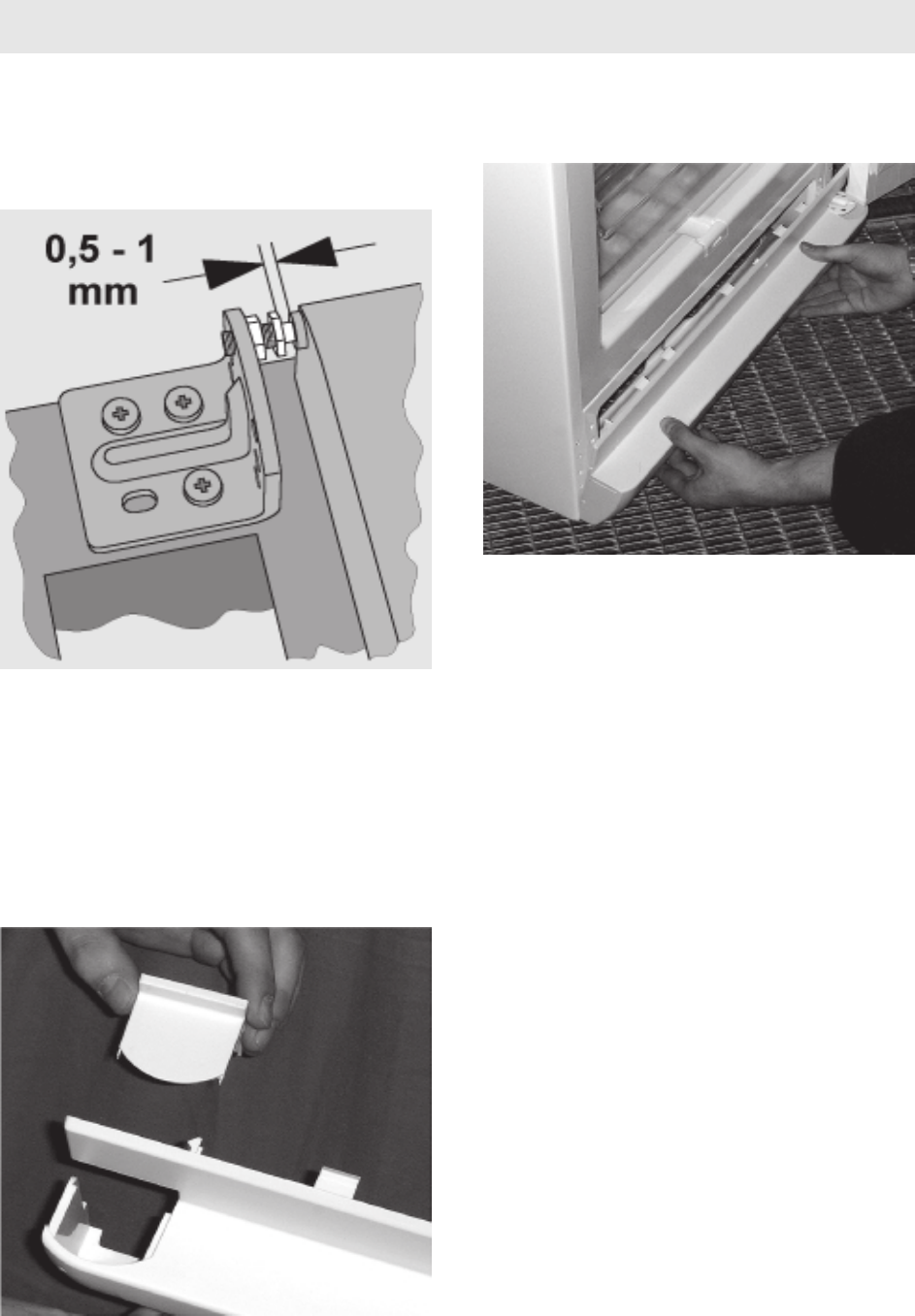 0,5 - 1 mm