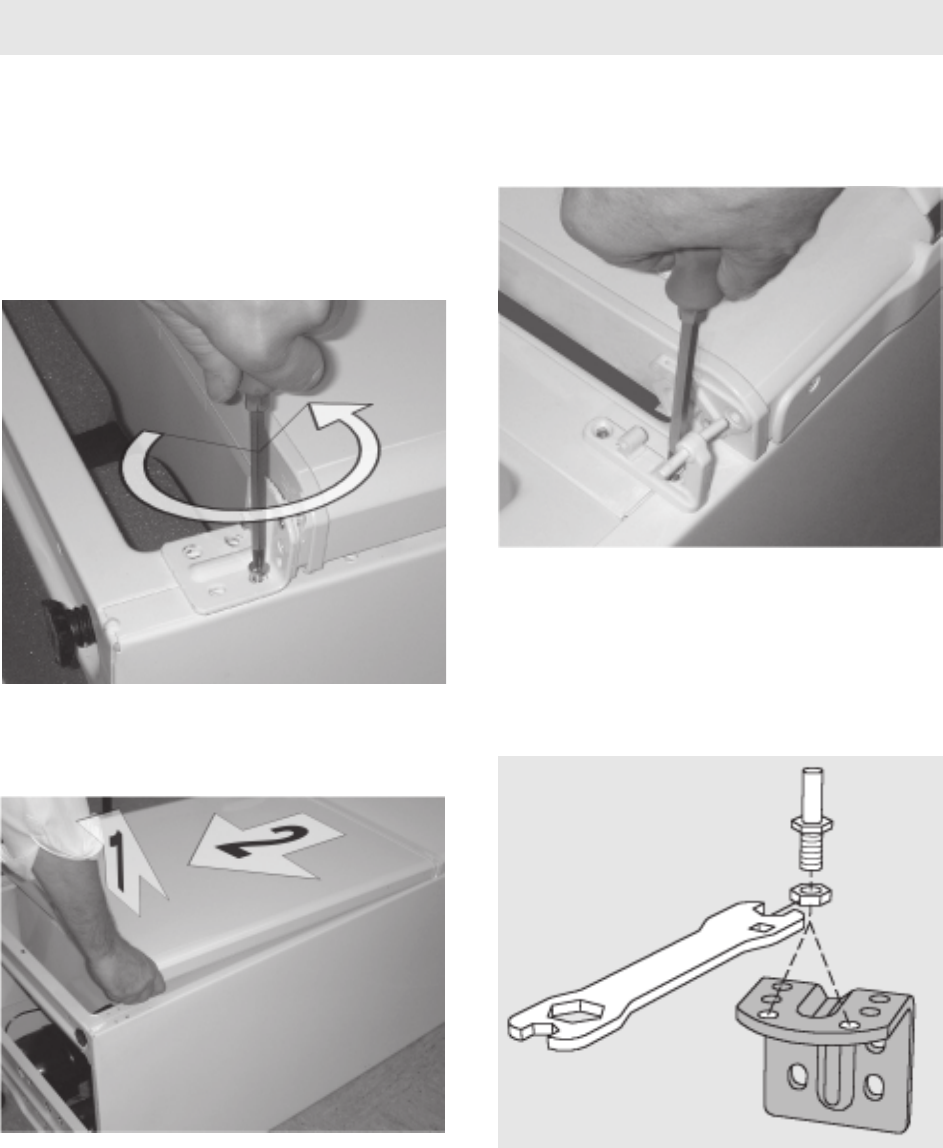 1

2