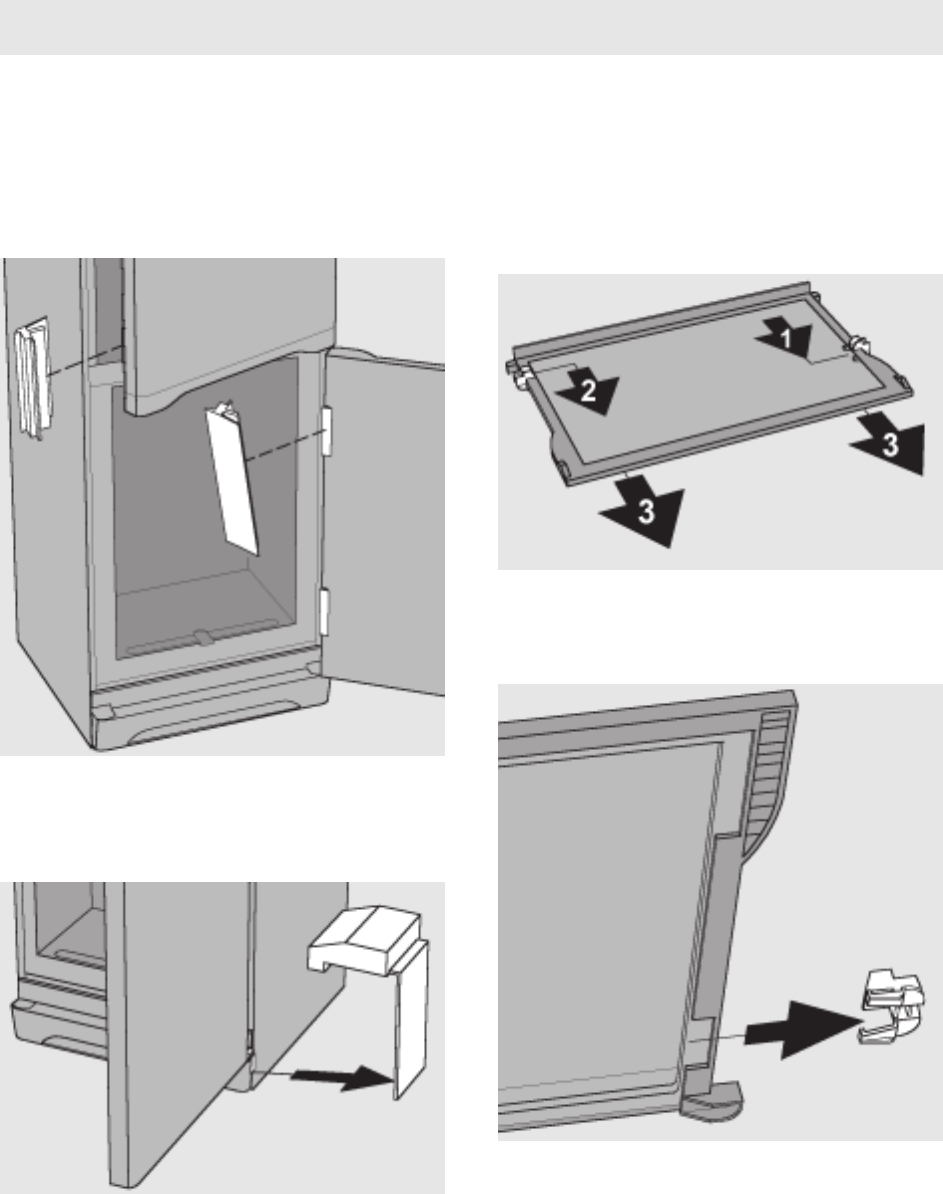 1
2
3
3