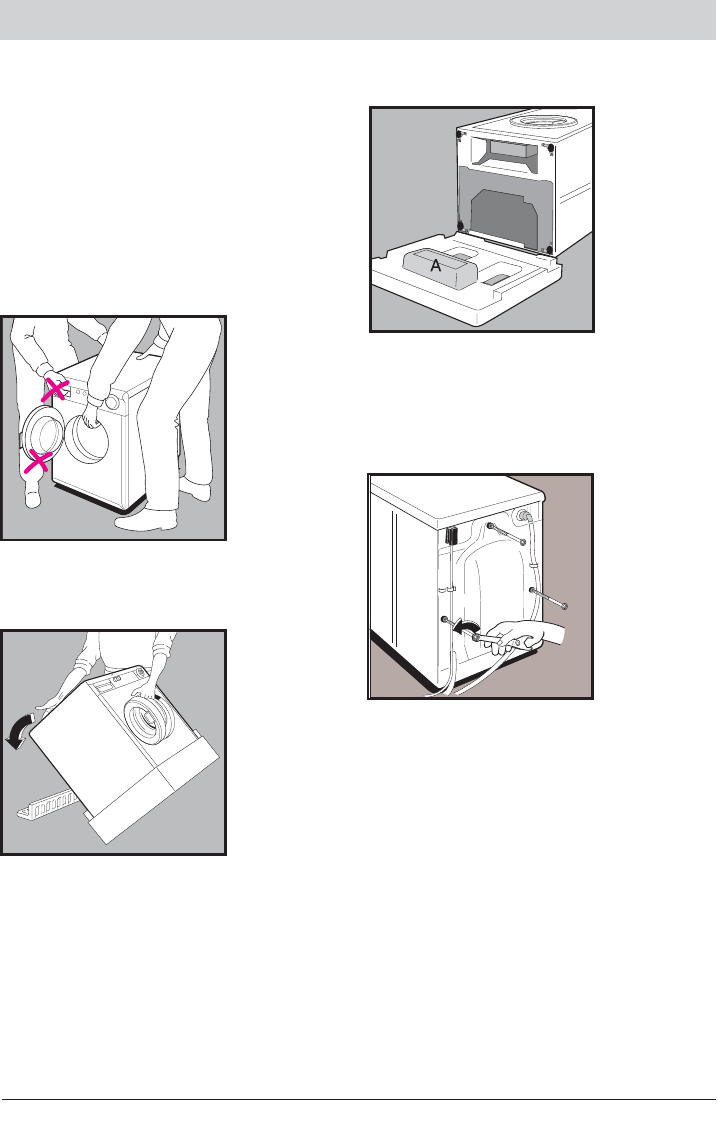 A