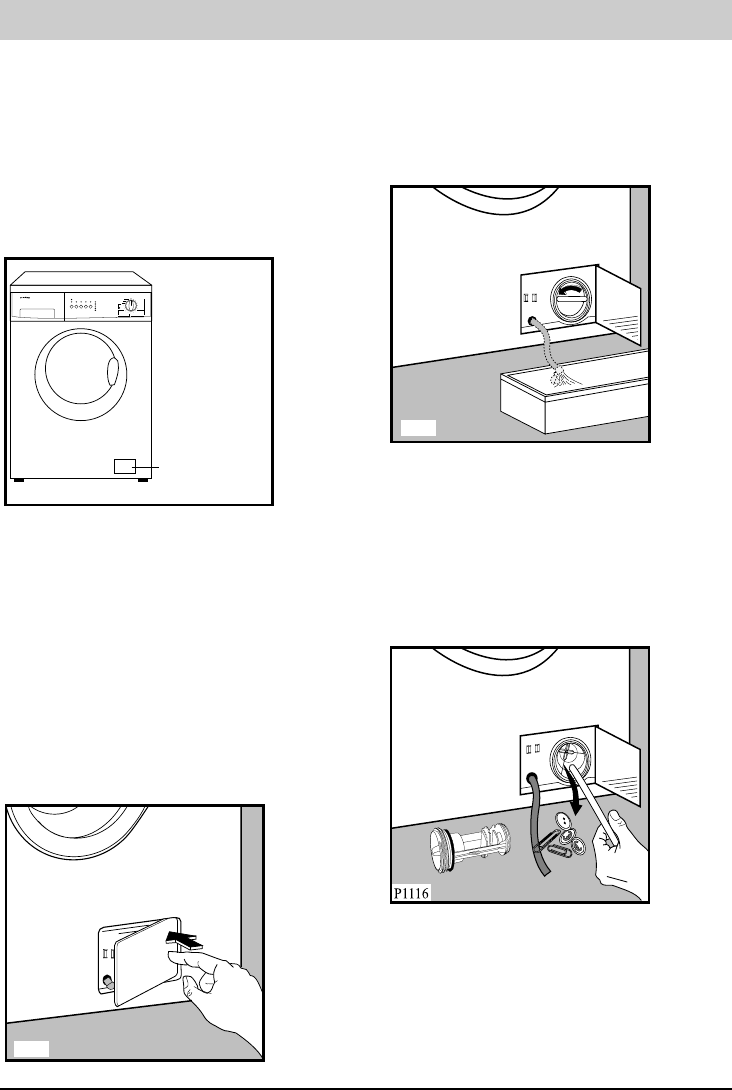 P1116