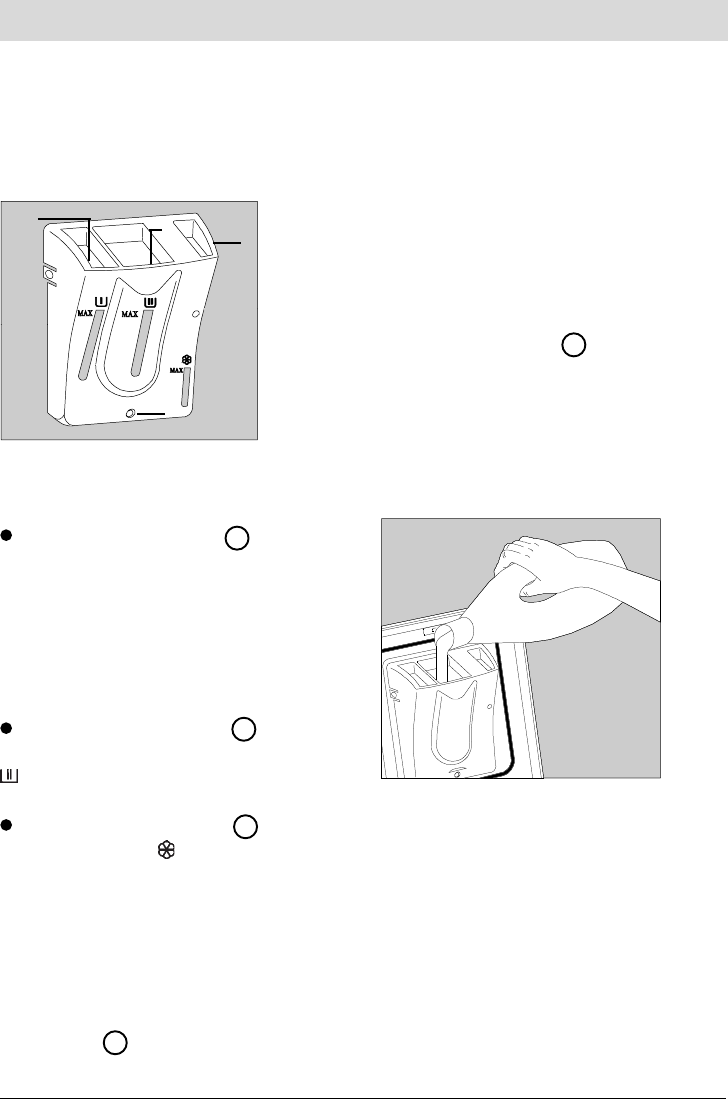 MAX
MAX
MAX