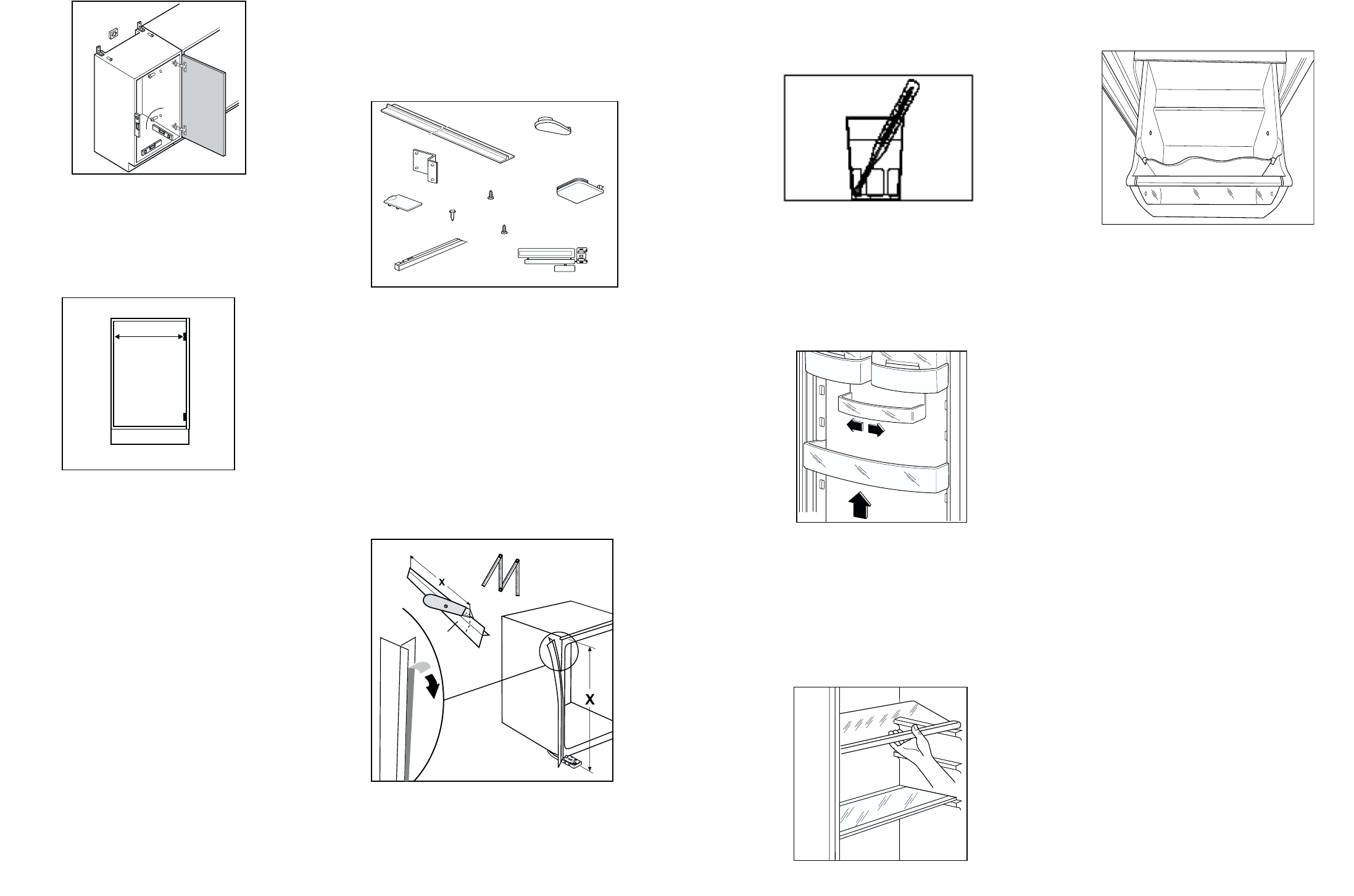 x

X