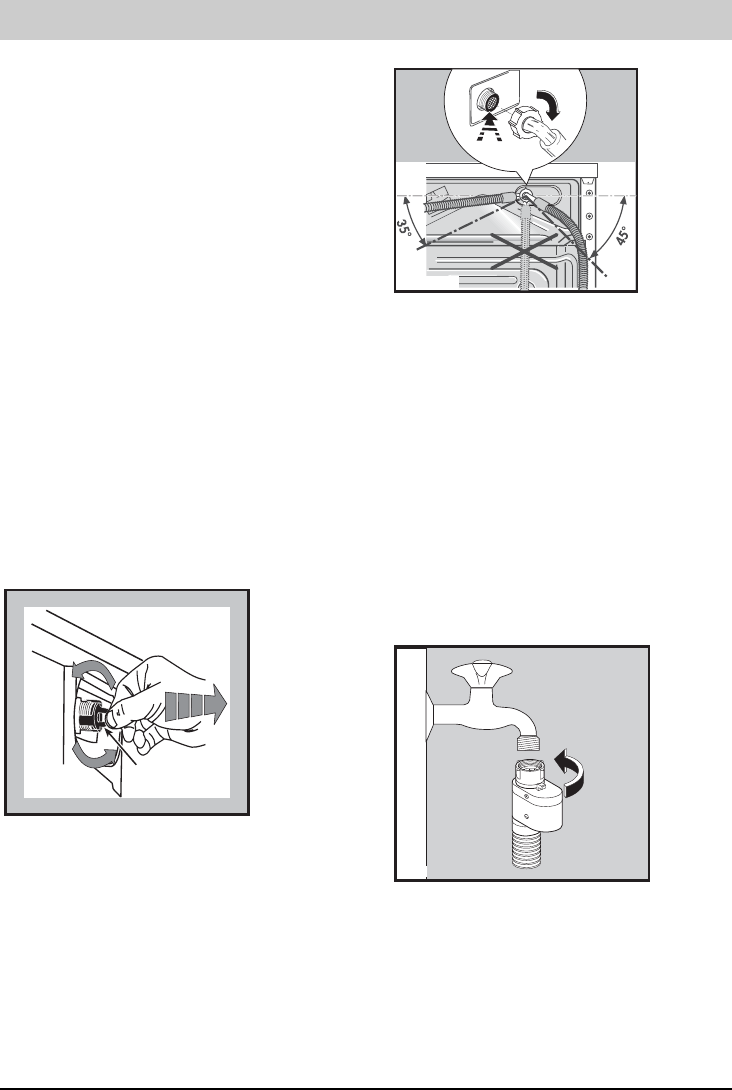 35°
45°