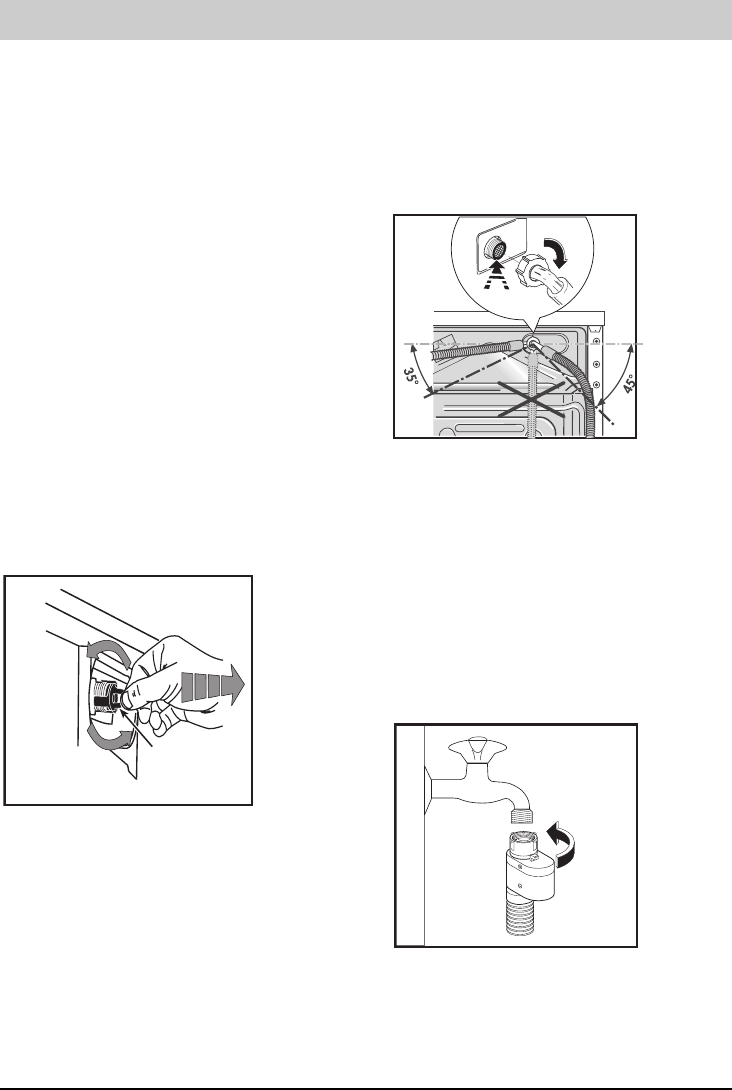 35°

45°