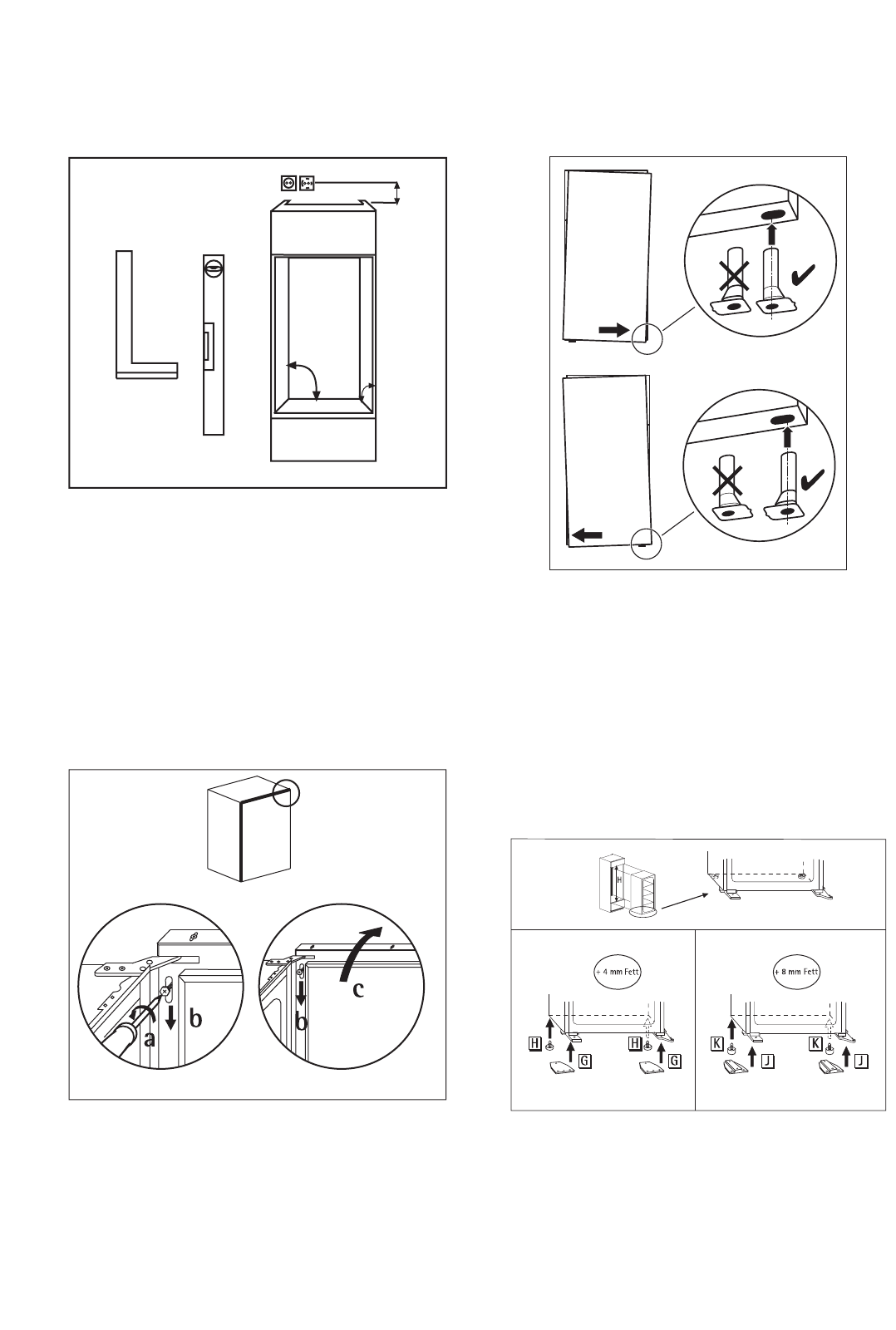 a
b
b
c

H

+ 4 mm Fett
H
G
H
G

+ 8 mm Fett
K
J
K
J