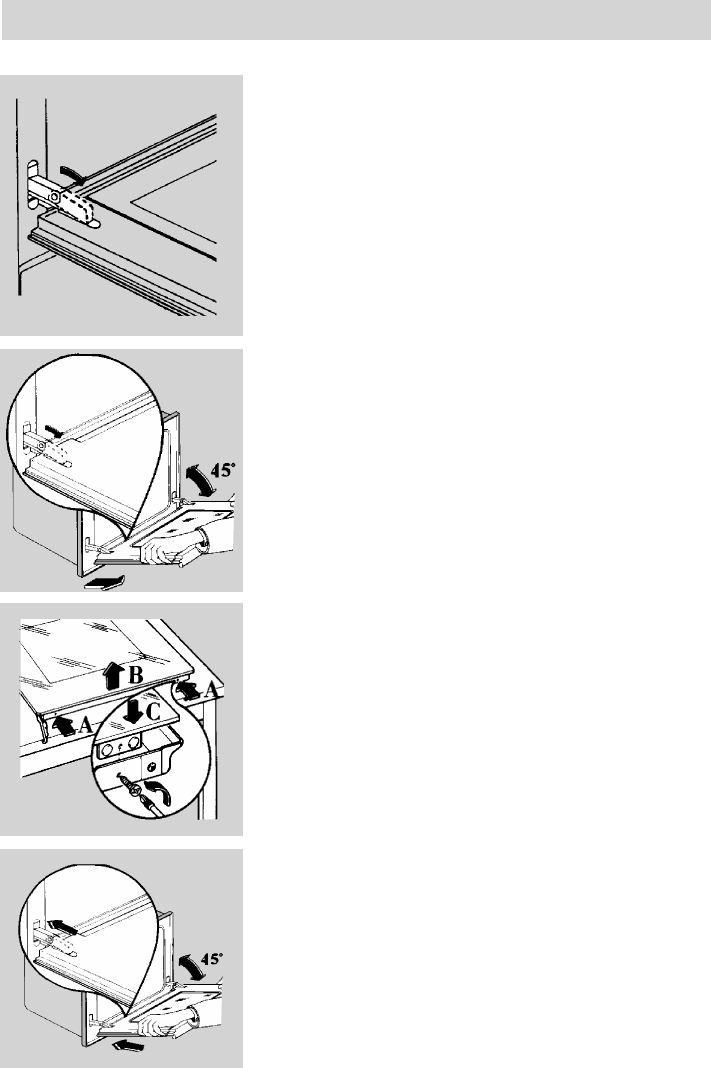 45°

B
A
A
C

45°